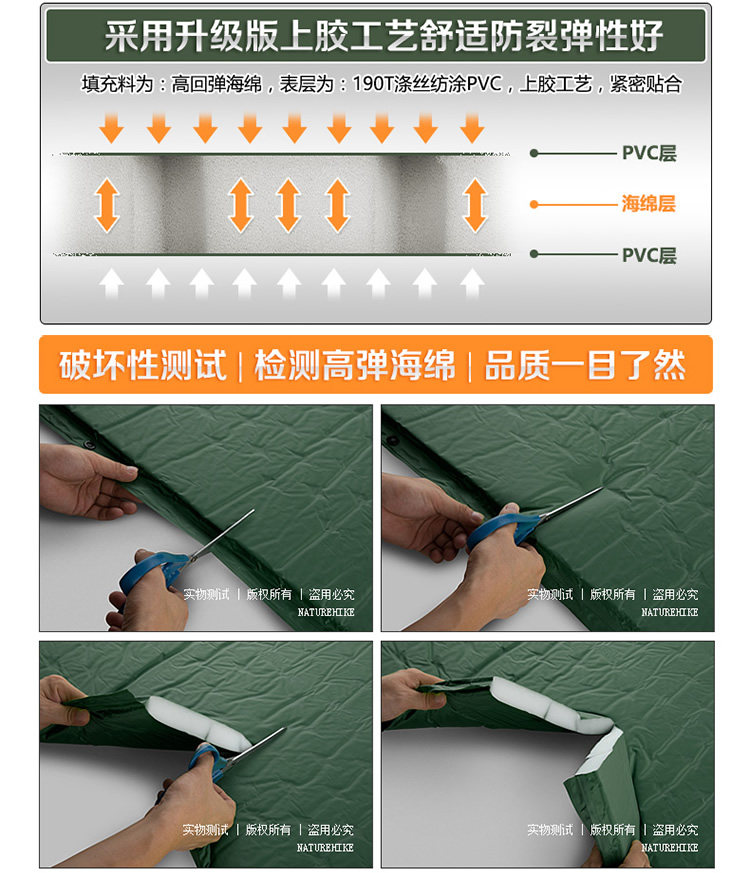 采用升级版上胶工艺舒适防裂弹性好

填充料为：高回弹海绵，表层为：190T涤丝纺涂PVC，上胶工艺，紧密贴合

PVC层

海绵层

PVC层

破坏性测试 | 检测高弹海绵 | 品质一目了然

实物测试 | 版权所有 | 盗用必究
NATUREHIKE

实物测试 | 版权所有 | 盗用必究
NATUREHIKE

实物测试 | 版权所有 | 盗用必究
NATUREHIKE

实物测试 | 版权所有 | 盗用必究
NATUREHIKE