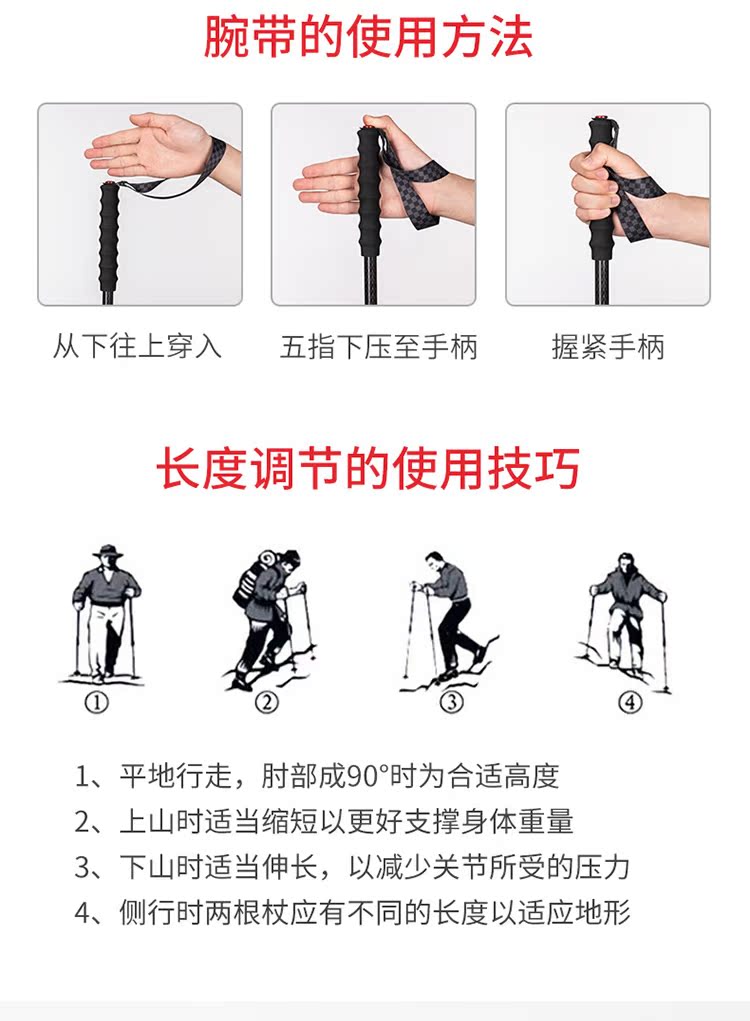 腕带的使用方法

从下往上穿入

五指下压至手柄

握紧手柄

长度调节的使用技巧

①

②

③

④

1、平地行走，肘部成90°时为合适高度

2、上山时适当缩短以更好支撑身体重量

3、下山时适当伸长，以减少关节所受的压力

4、侧行时两根杖应有不同的长度以适应地形