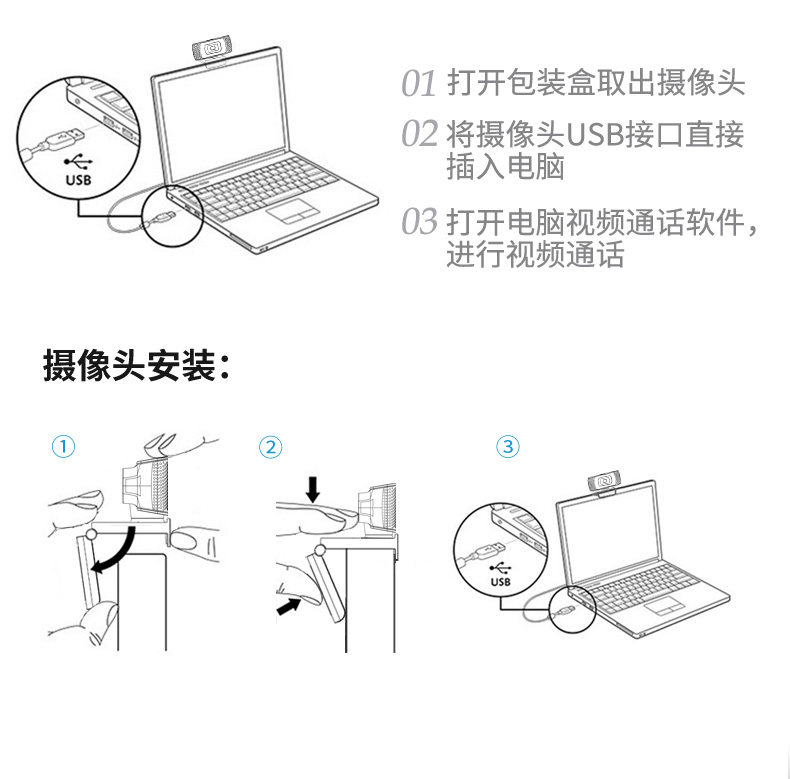 USB

01 打开包装盒取出摄像头

02 将摄像头USB接口直接插入电脑

03 打开电脑视频通话软件，进行视频通话

摄像头安装：

①

②

③

USB