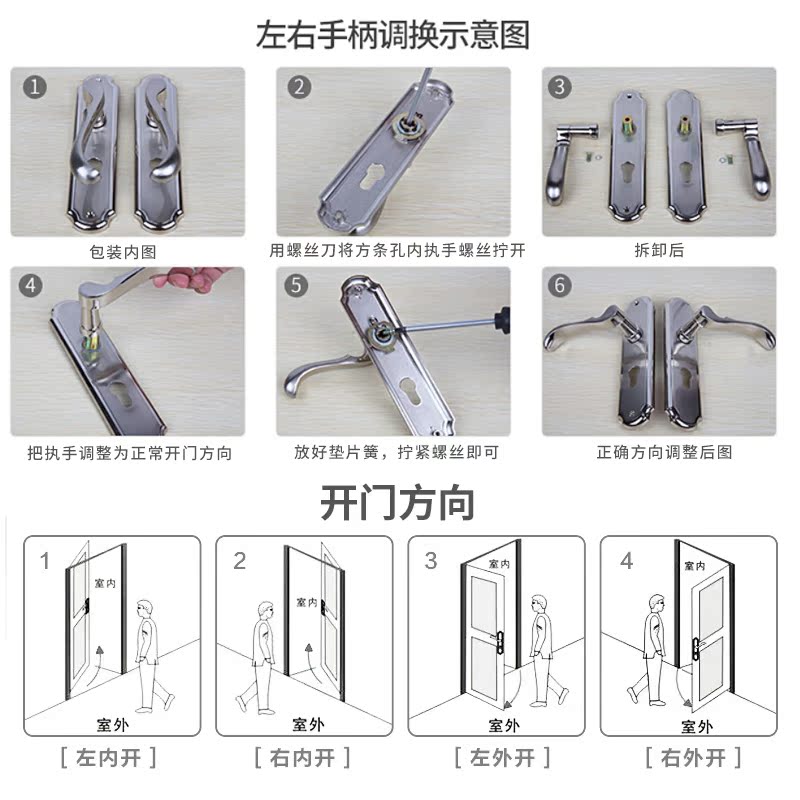 左右手柄调换示意图

1
包装内图

2
用螺丝刀将方条孔内执手螺丝拧开

3
拆卸后

4
把执手调整为正常开门方向

5
放好垫片簧，拧紧螺丝即可

6
正确方向调整后图

开门方向

1
室内
室外
[ 左内开 ]

2
室内
室外
[ 右内开 ]

3
室内
室外
[ 左外开 ]

4
室内
室外
[ 右外开 ]