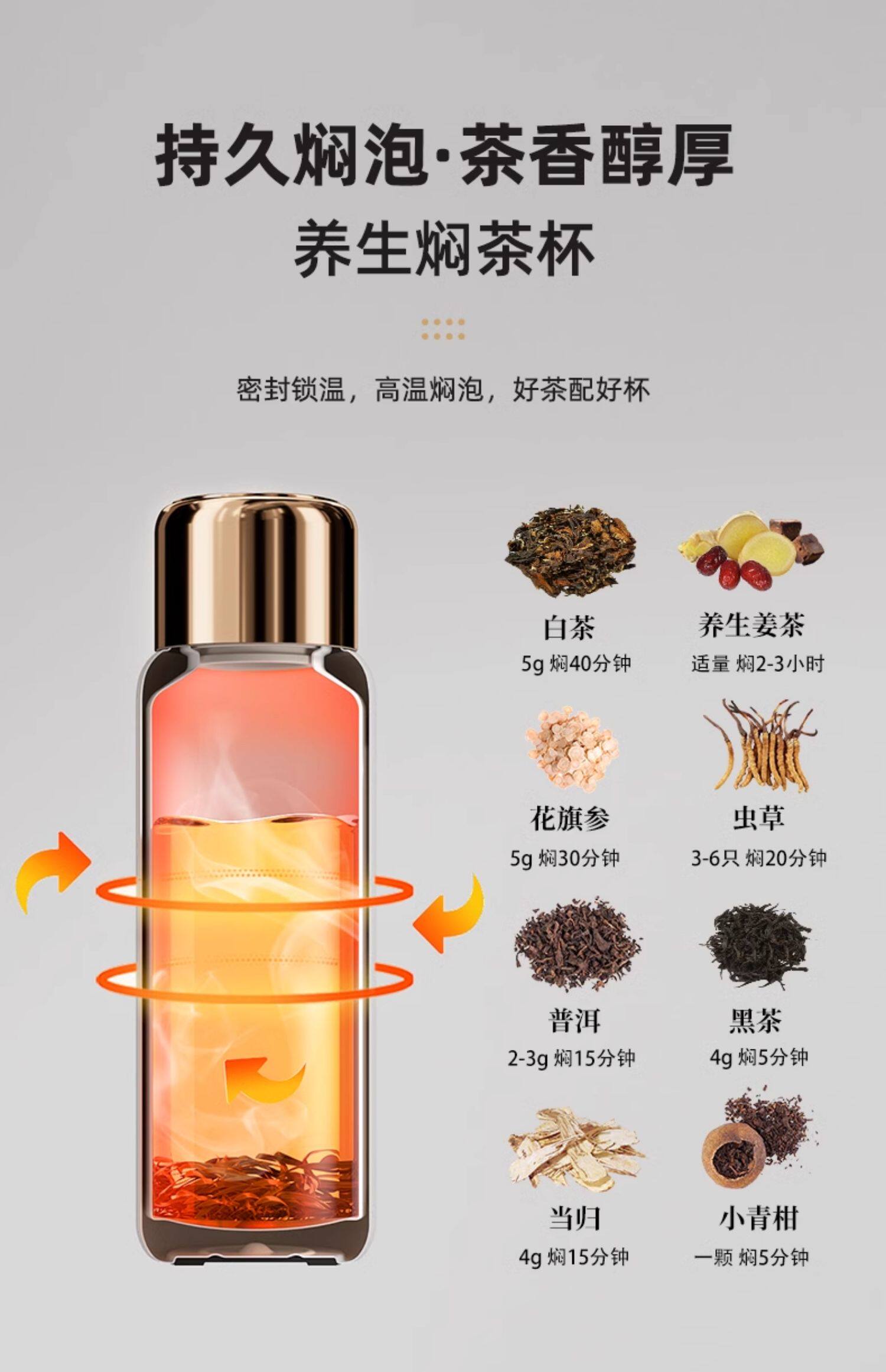 持久焖泡·茶香醇厚

养生焖茶杯

密封锁温，高温焖泡，好茶配好杯

白茶
5g 焖40分钟

养生姜茶
适量 焖2-3小时

花旗参
5g 焖30分钟

虫草
3-6只 焖20分钟

普洱
2-3g 焖15分钟

黑茶
4g 焖5分钟

当归
4g 焖15分钟

小青柑
一颗 焖5分钟