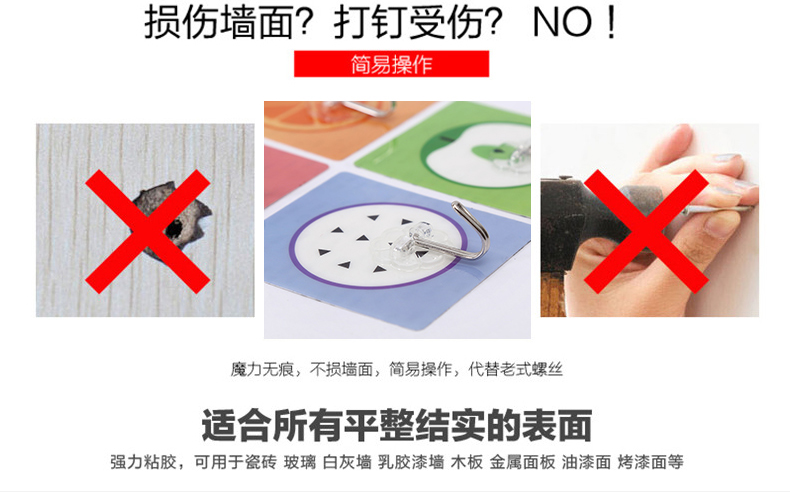 损伤墙面？打钉受伤？ NO！

简易操作

魔力无痕，不损墙面，简易操作，代替老式螺丝

适合所有平整结实的表面

强力粘胶，可用于瓷砖 玻璃 白灰墙 乳胶漆墙 木板 金属面板 油漆面 烤漆面等