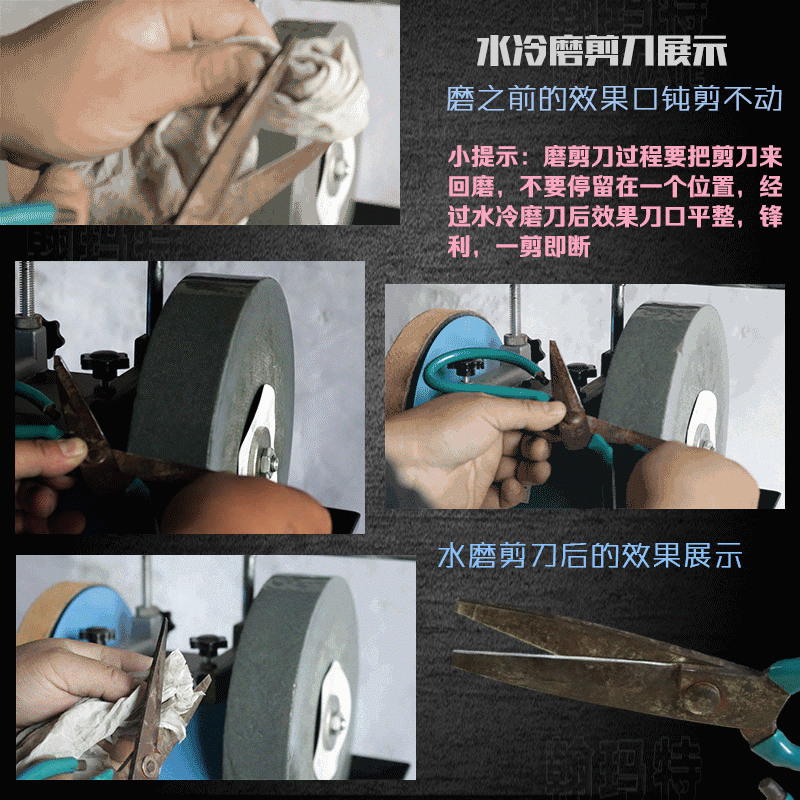 水冷磨剪刀展示

磨之前的效果口钝剪不动

小提示：磨剪刀过程要把剪刀来回磨，不要停留在一个位置，经过水冷磨刀后效果刀口平整，锋利，一剪即断

水磨剪刀后的效果展示