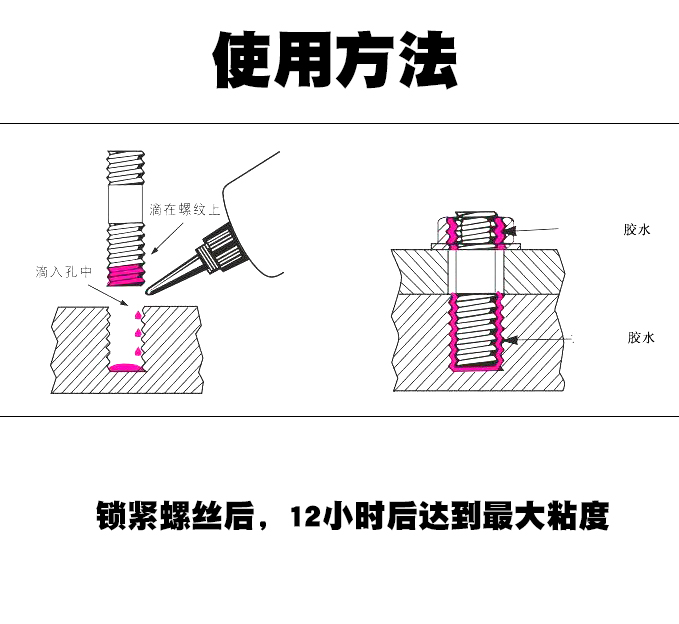 使用方法

滴在螺纹上

滴入孔中

胶水

胶水

锁紧螺丝后，12小时后达到最大粘度