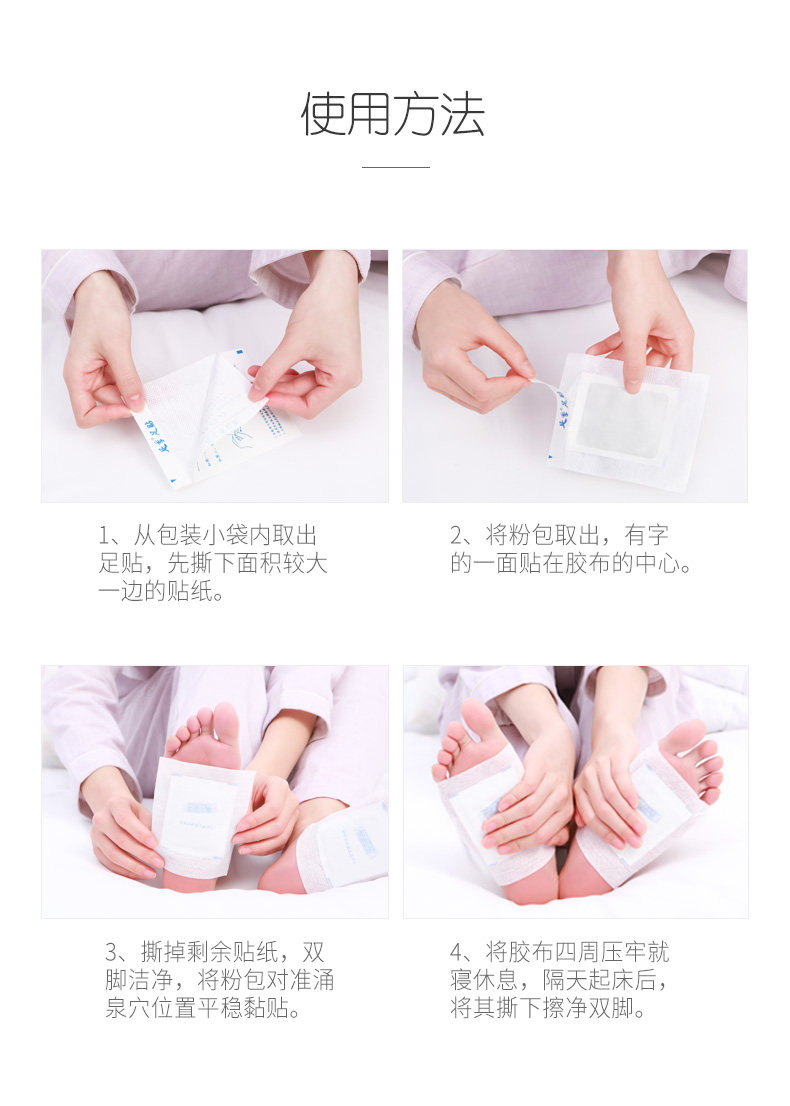 使用方法

1、从包装小袋内取出足贴，先撕下面积较大一边的贴纸。

2、将粉包取出，有字的一面贴在胶布的中心。

3、撕掉剩余贴纸，双脚洁净，将粉包对准涌泉穴位置平稳黏贴。

4、将胶布四周压牢就寝休息，隔天起床后，将其撕下擦净双脚。