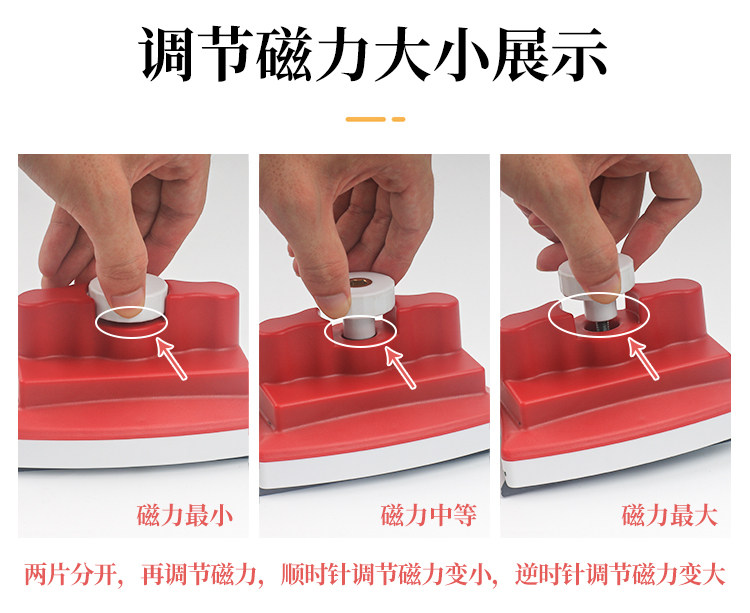 调节磁力大小展示

磁力最小

磁力中等

磁力最大

两片分开，再调节磁力，顺时针调节磁力变小，逆时针调节磁力变大