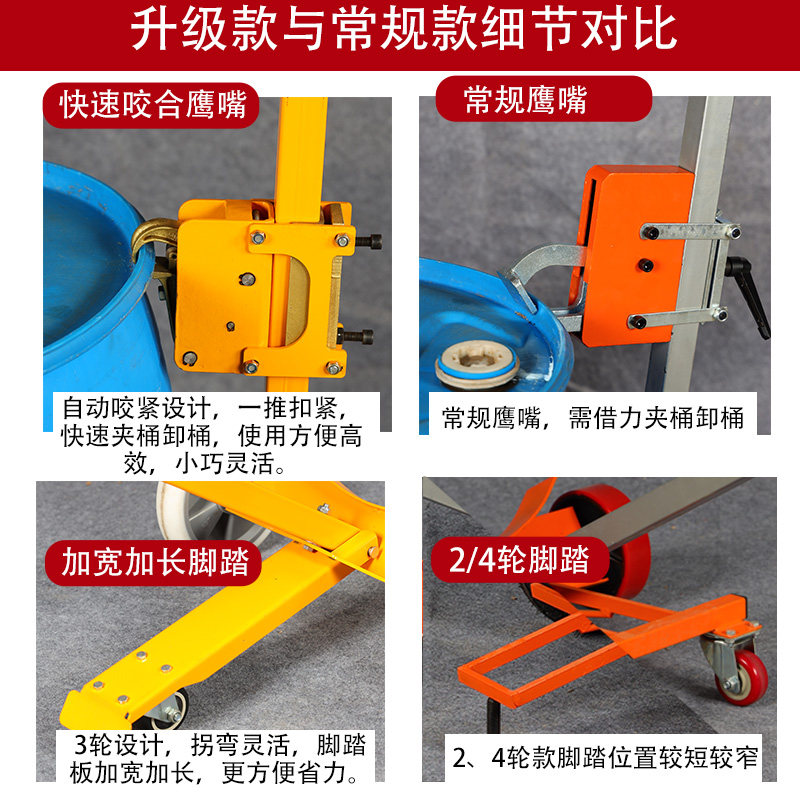 升级款与常规款细节对比

快速咬合鹰嘴

自动咬紧设计，一推扣紧，快速夹桶卸桶，使用方便高效，小巧灵活。

常规鹰嘴

常规鹰嘴，需借力夹桶卸桶

加宽加长脚踏

3轮设计，拐弯灵活，脚踏板加宽加长，更方便省力。

2/4轮脚踏

2、4轮款脚踏位置较短较窄