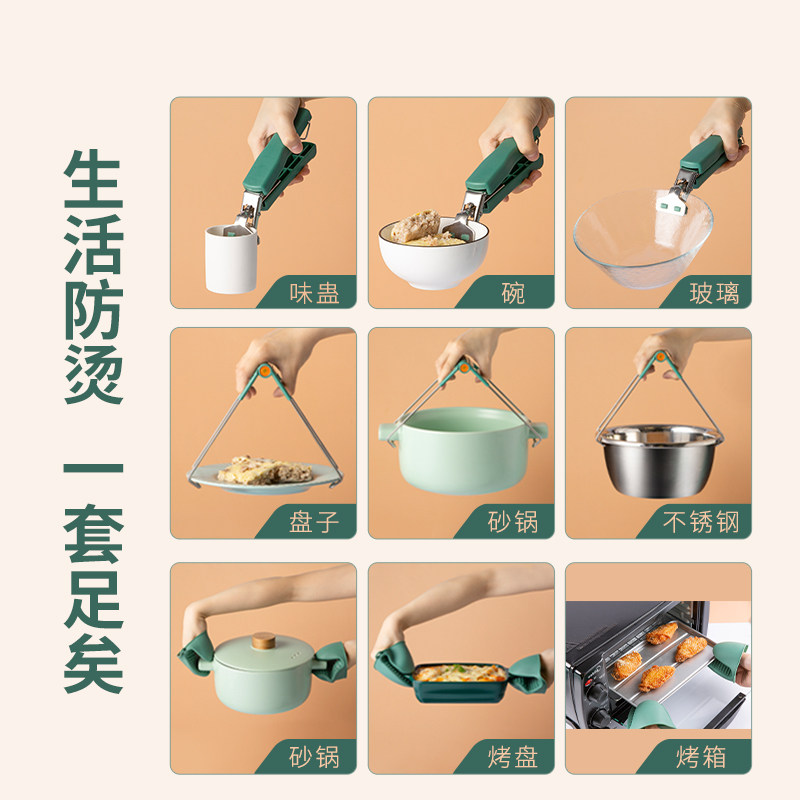 生活防烫 一套足矣

味盅

碗

玻璃

盘子

砂锅

不锈钢

砂锅

烤盘

烤箱