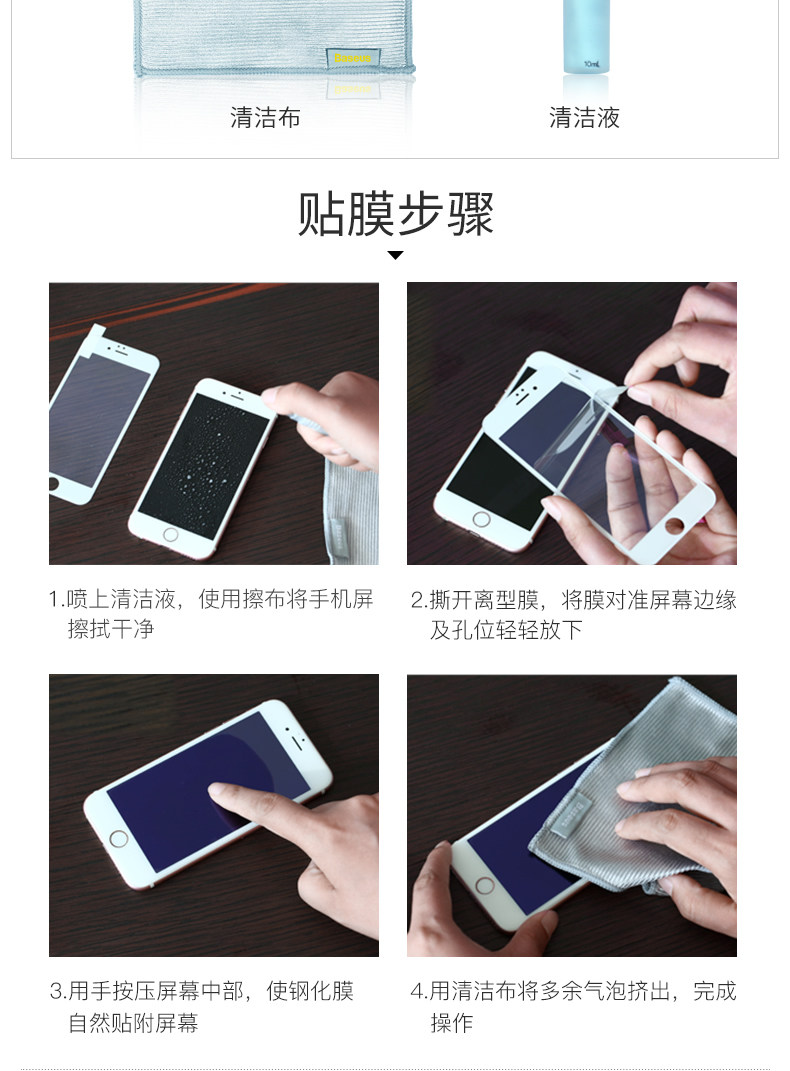 10mL

清洁布

清洁液

贴膜步骤

1.喷上清洁液，使用擦布将手机屏擦拭干净

2.撕开离型膜，将膜对准屏幕边缘及孔位轻轻放下

3.用手按压屏幕中部，使钢化膜自然贴附屏幕

4.用清洁布将多余气泡挤出，完成操作