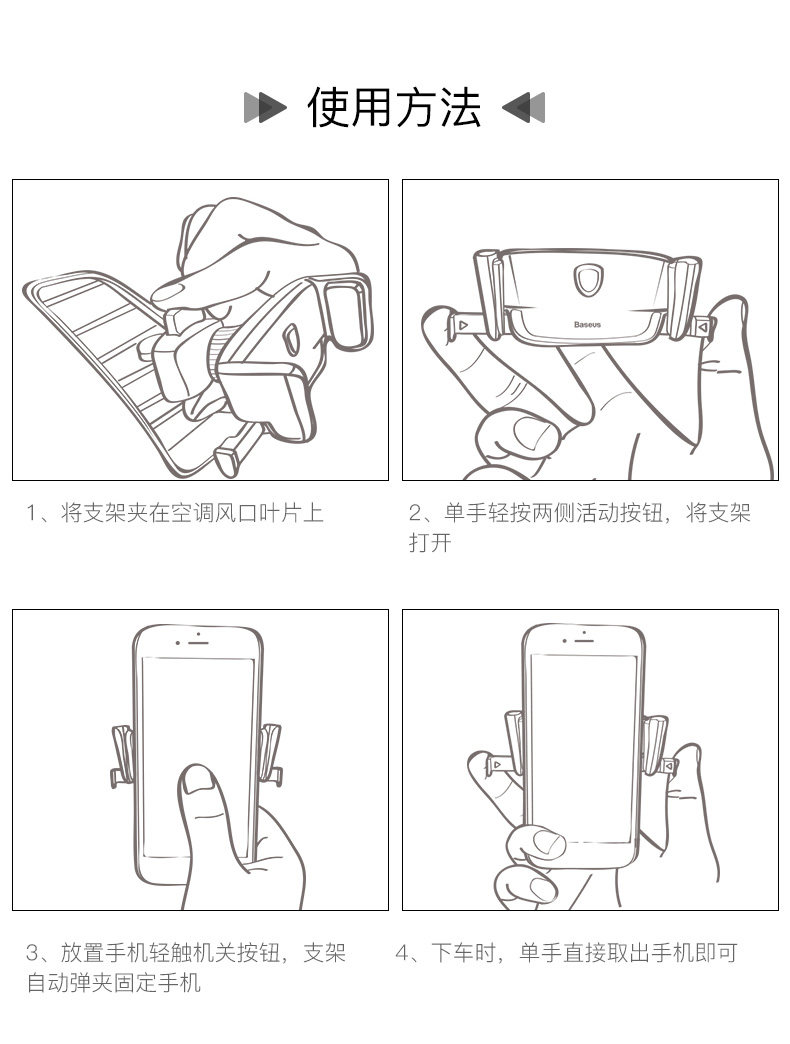 使用方法

Baseus

1、将支架夹在空调风口叶片上

2、单手轻按两侧活动按钮，将支架打开

3、放置手机轻触机关按钮，支架自动弹夹固定手机

4、下车时，单手直接取出手机即可