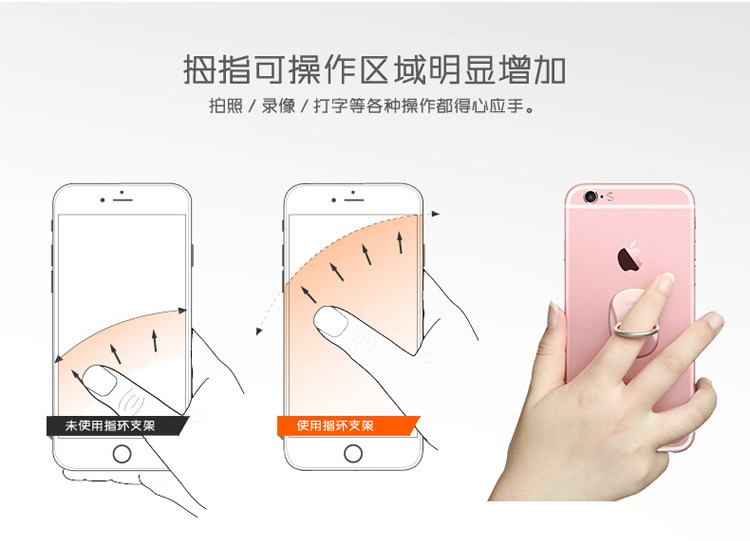 拇指可操作区域明显增加

拍照 / 录像 / 打字等各种操作都得心应手。

未使用指环支架

使用指环支架