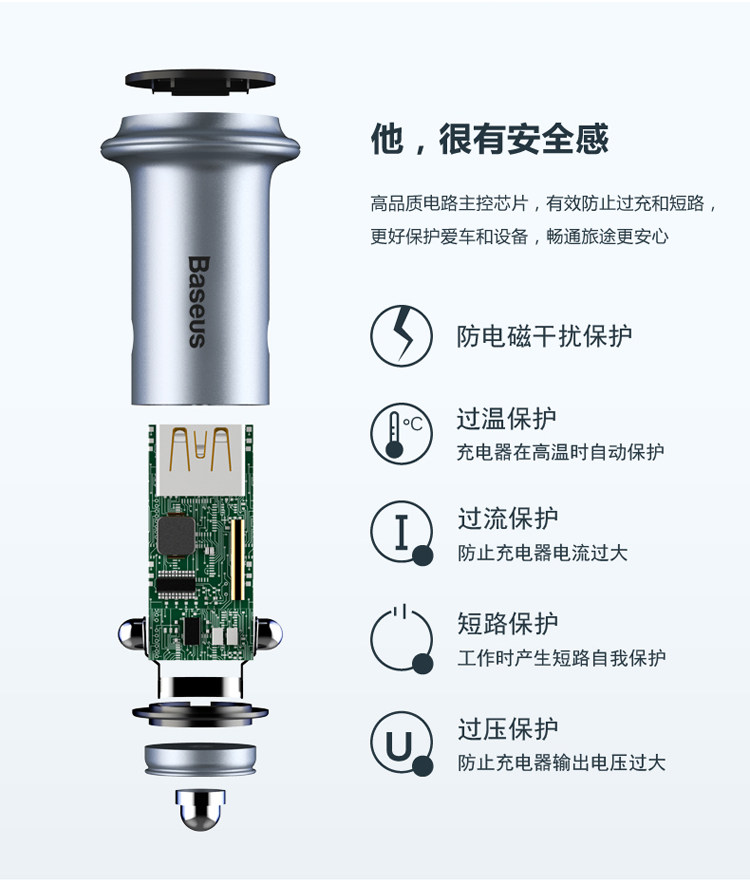 Baseus

他，很有安全感

高品质电路主控芯片，有效防止过充和短路，更好保护爱车和设备，畅通旅途更安心

防电磁干扰保护

°C

过温保护
充电器在高温时自动保护

I

过流保护
防止充电器电流过大

短路保护
工作时产生短路自我保护

U

过压保护
防止充电器输出电压过大