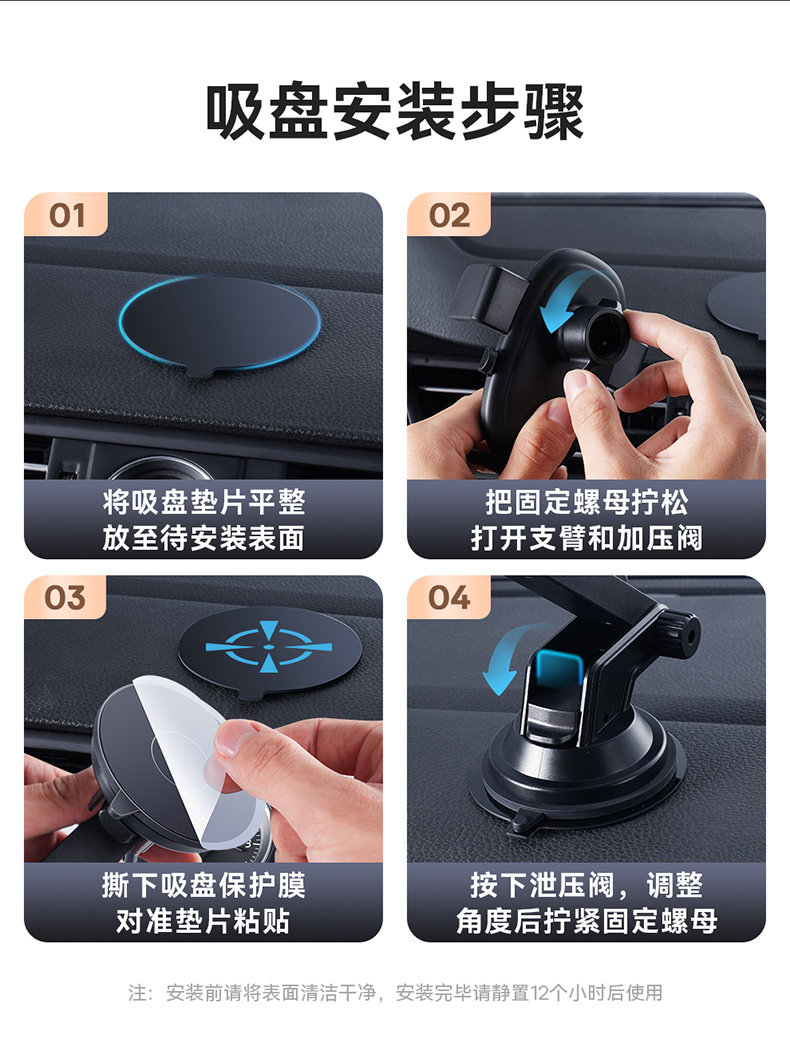 吸盘安装步骤

01
将吸盘垫片平整
放至待安装表面

02
把固定螺母拧松
打开支臂和加压阀

03
撕下吸盘保护膜
对准垫片粘贴

04
按下泄压阀，调整
角度后拧紧固定螺母

注：安装前请将表面清洁干净，安装完毕请静置12个小时后使用