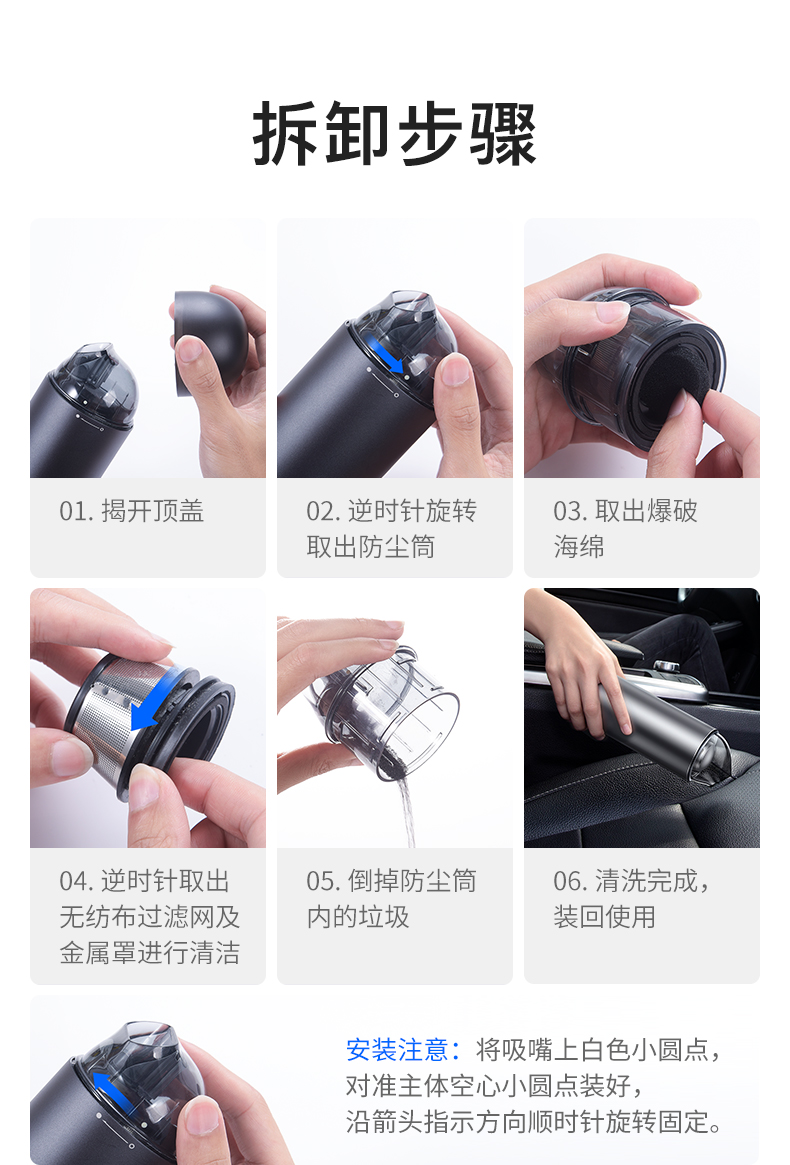 拆卸步骤

01. 揭开顶盖

02. 逆时针旋转取出防尘筒

03. 取出爆破海绵

04. 逆时针取出无纺布过滤网及金属罩进行清洁

05. 倒掉防尘筒内的垃圾

06. 清洗完成，装回使用

安装注意：将吸嘴上白色小圆点，对准主体空心小圆点装好，沿箭头指示方向顺时针旋转固定。