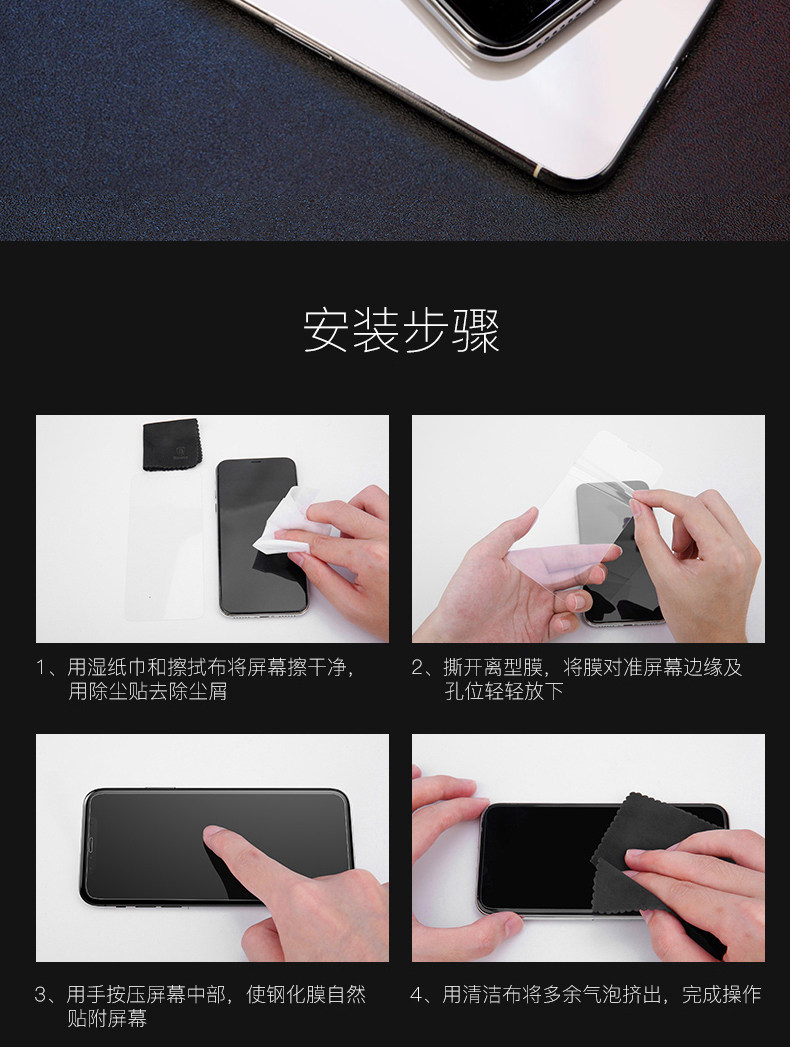 安装步骤

1、用湿纸巾和擦拭布将屏幕擦干净，用除尘贴去除尘屑

2、撕开离型膜，将膜对准屏幕边缘及孔位轻轻放下

3、用手按压屏幕中部，使钢化膜自然贴附屏幕

4、用清洁布将多余气泡挤出，完成操作