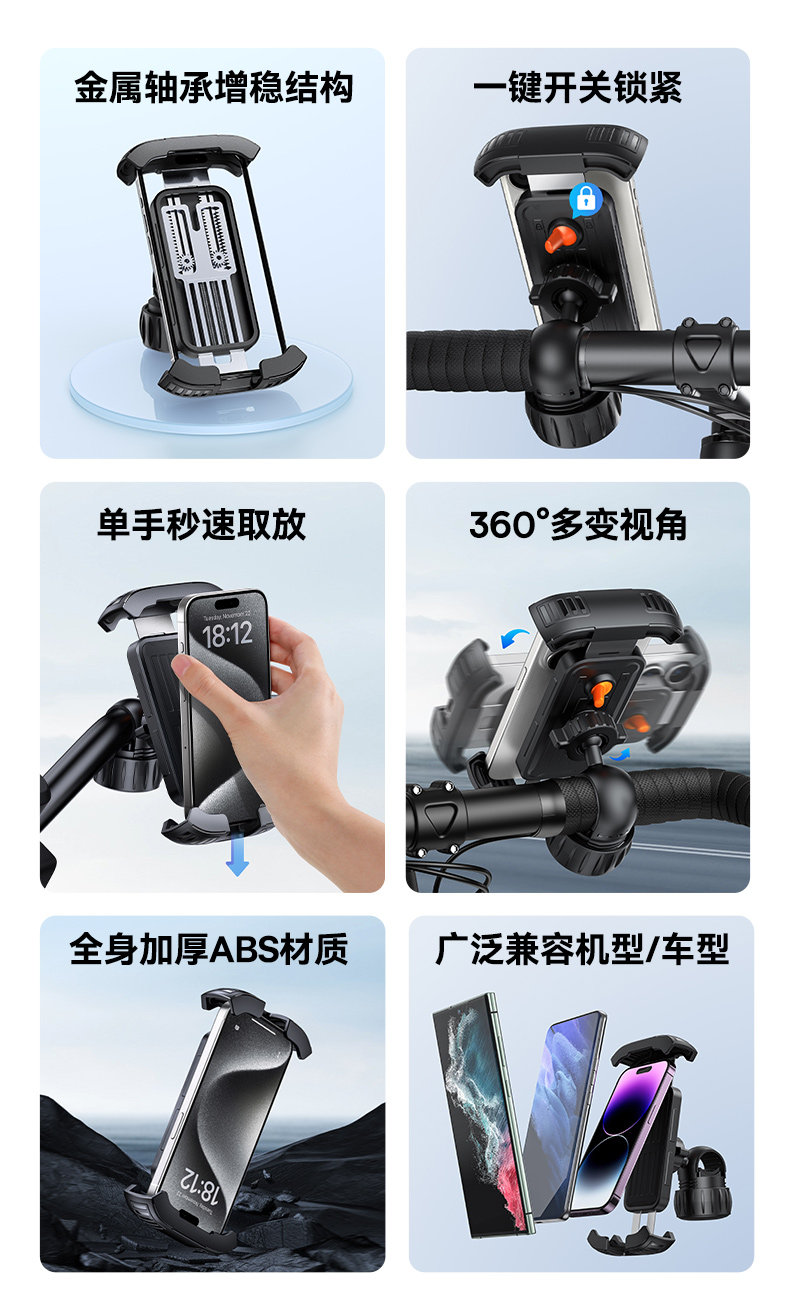 金属轴承增稳结构

一键开关锁紧

单手秒速取放

18:12

360°多变视角

全身加厚ABS材质

18:12

广泛兼容机型/车型