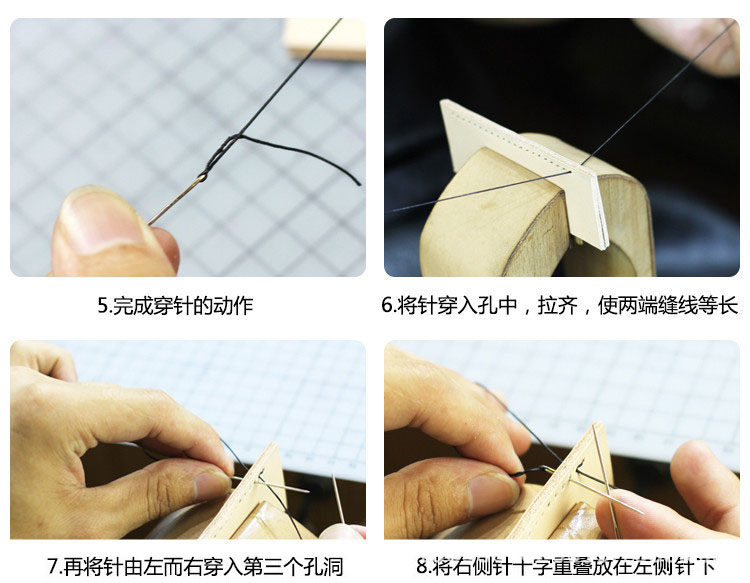 5.完成穿针的动作

6.将针穿入孔中，拉齐，使两端缝线等长

7.再将针由左而右穿入第三个孔洞

8.将右侧针十字重叠放在左侧针下