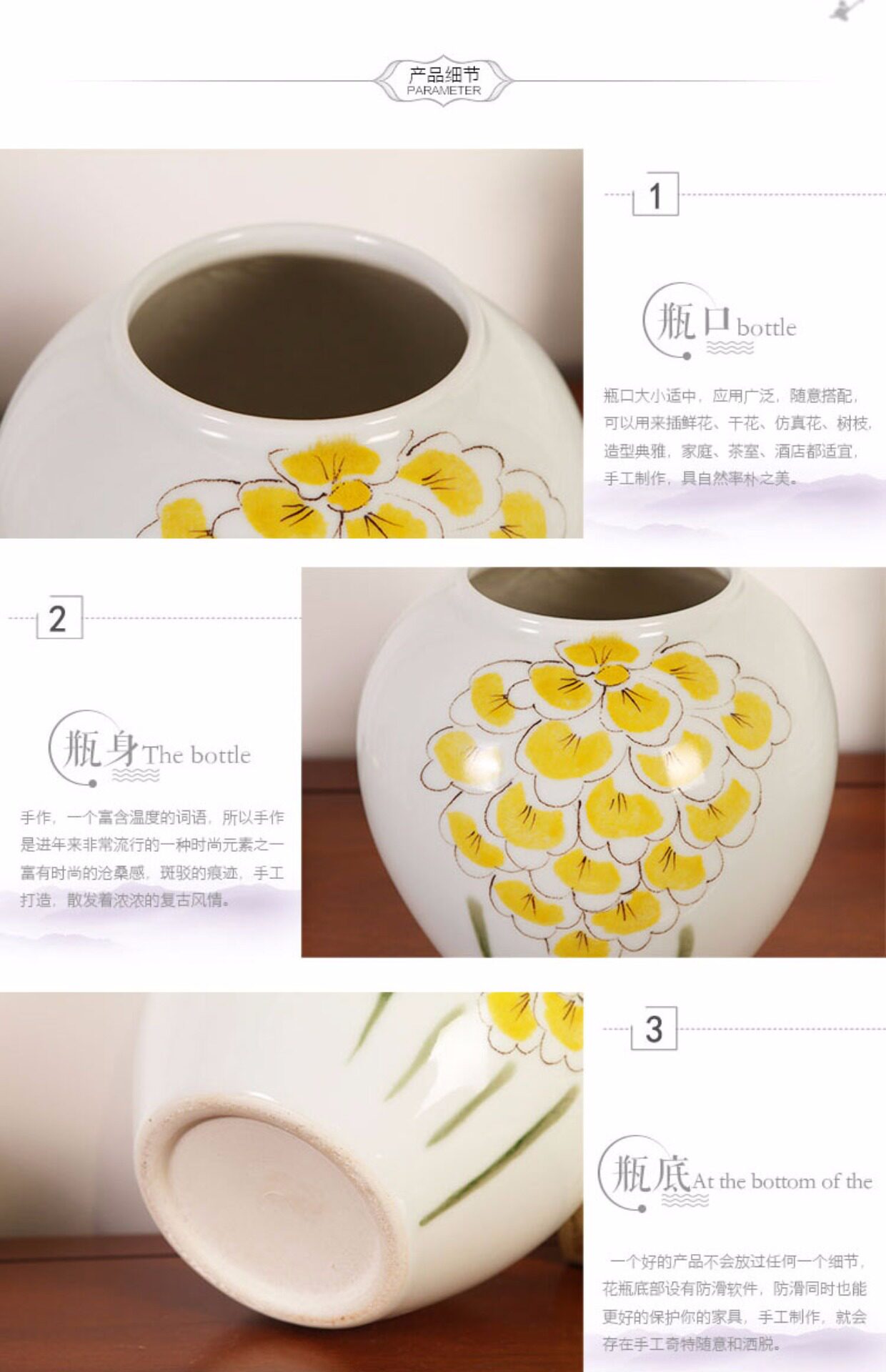 产品细节
PARAMETER

1

瓶口 bottle

瓶口大小适中，应用广泛，随意搭配，可以用来插鲜花、干花、仿真花、树枝，造型典雅，家庭、茶室、酒店都适宜，手工制作，具自然率朴之美。

2

瓶身 The bottle

手作，一个富含温度的词语，所以手作是进年来非常流行的一种时尚元素之一富有时尚的沧桑感，斑驳的痕迹，手工打造，散发着浓浓的复古风情。

3

瓶底 At the bottom of the

一个好的产品不会放过任何一个细节，花瓶底部设有防滑软件，防滑同时也能更好的保护你的家具，手工制作，就会存在手工奇特随意和洒脱。