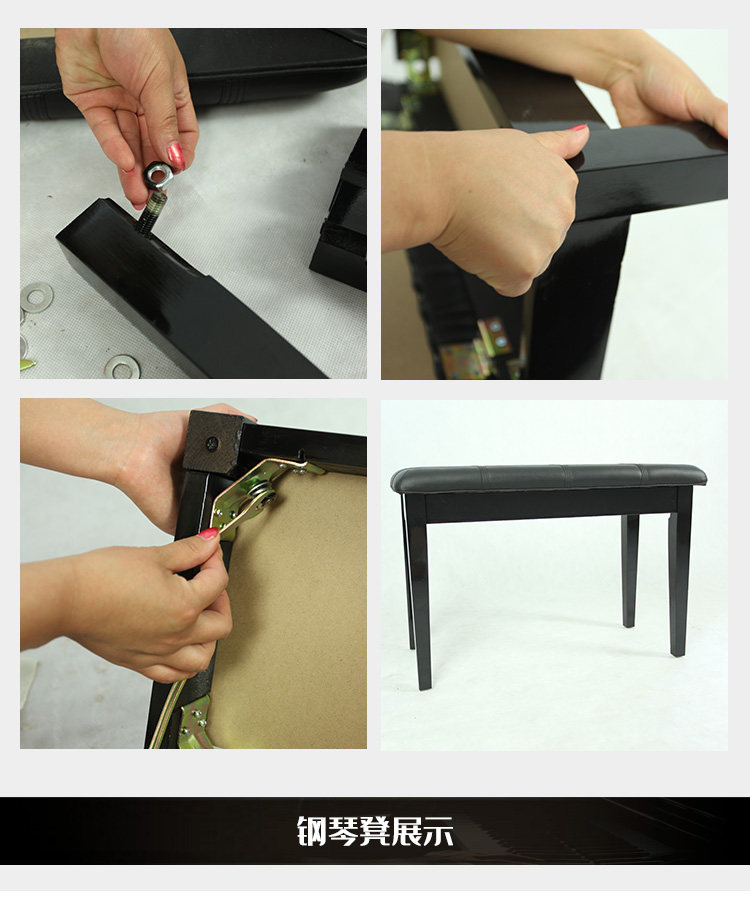 钢琴凳展示