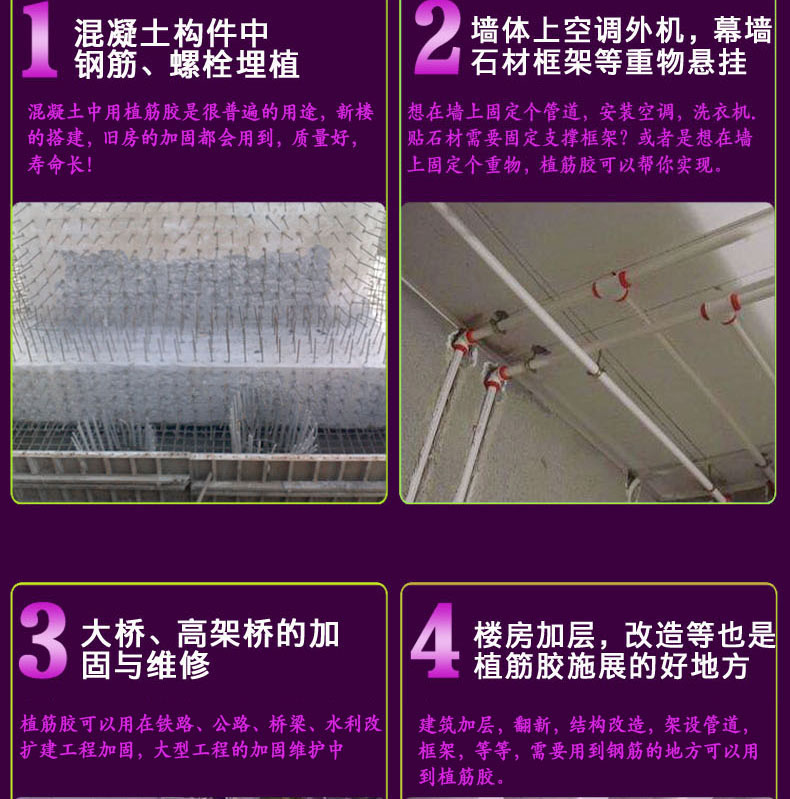 1 混凝土构件中钢筋、螺栓埋植

混凝土中用植筋胶是很普遍的用途，新楼的搭建，旧房的加固都会用到，质量好，寿命长！

2 墙体上空调外机，幕墙石材框架等重物悬挂

想在墙上固定个管道，安装空调，洗衣机，贴石材需要固定支撑框架？或者是想在墙上固定个重物，植筋胶可以帮你实现。

3 大桥、高架桥的加固与维修

植筋胶可以用在铁路、公路、桥梁、水利改扩建工程加固，大型工程的加固维护中

4 楼房加层，改造等也是植筋胶施展的好地方

建筑加层，翻新，结构改造，架设管道，框架，等等，需要用到钢筋的地方可以用到植筋胶。