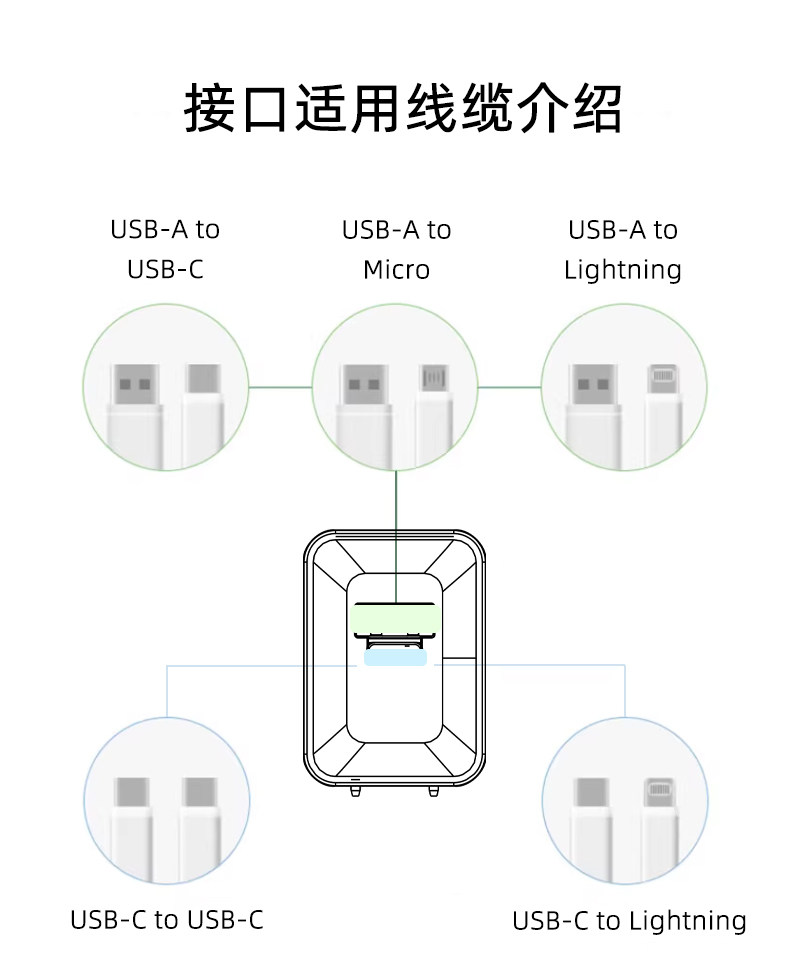 接口适用线缆介绍

USB-A to USB-C

USB-A to Micro

USB-A to Lightning

USB-C to USB-C

USB-C to Lightning