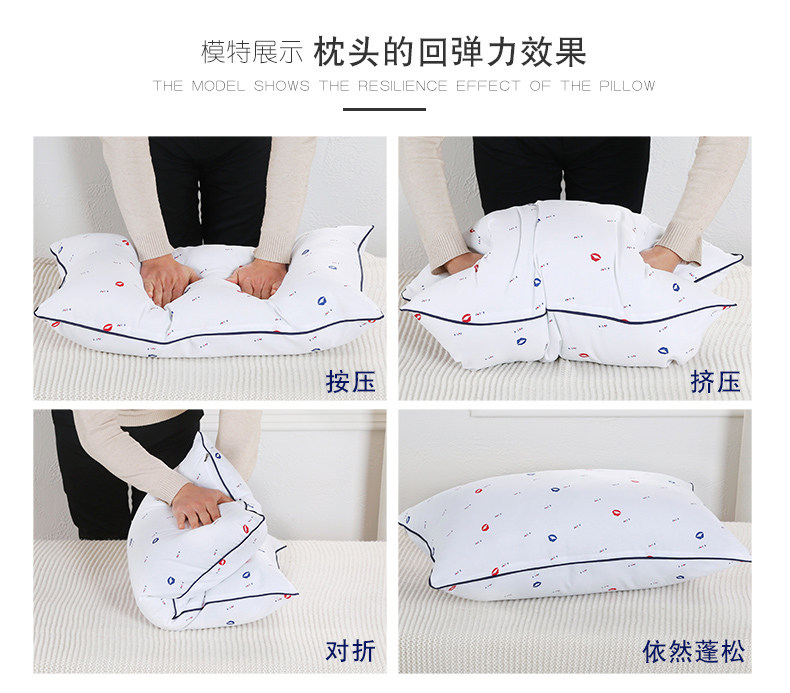 模特展示 枕头的回弹力效果
THE MODEL SHOWS THE RESILIENCE EFFECT OF THE PILLOW

按压

挤压

对折

依然蓬松