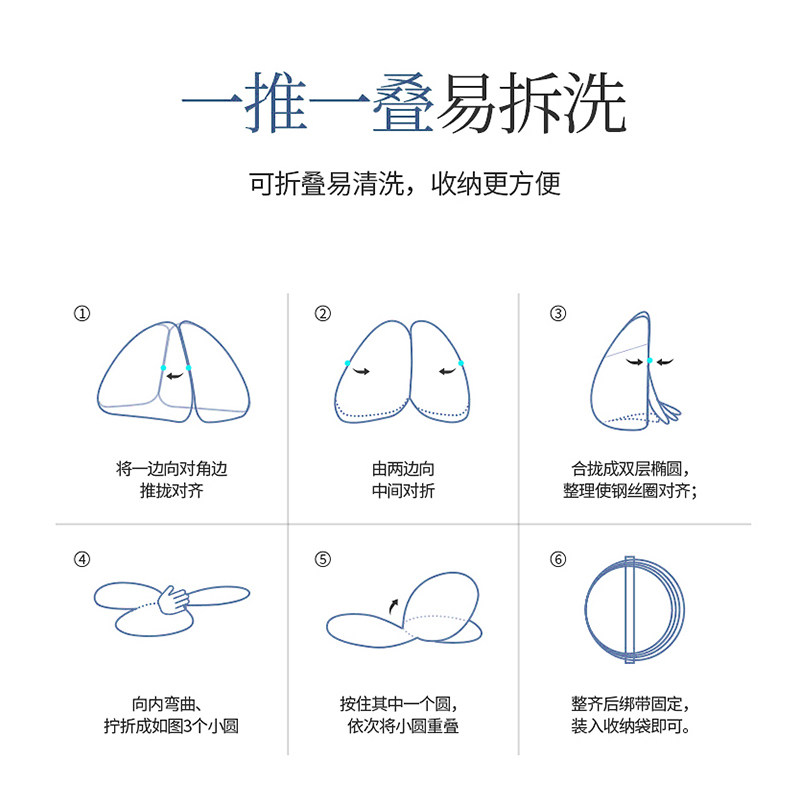 一推一叠易拆洗

可折叠易清洗，收纳更方便

①

将一边向对角边
推拢对齐

②

由两边向
中间对折

③

合拢成双层椭圆，
整理使钢丝圈对齐；

④

向内弯曲、
拧折成如图3个小圆

⑤

按住其中一个圆，
依次将小圆重叠

⑥

整齐后绑带固定，
装入收纳袋即可。