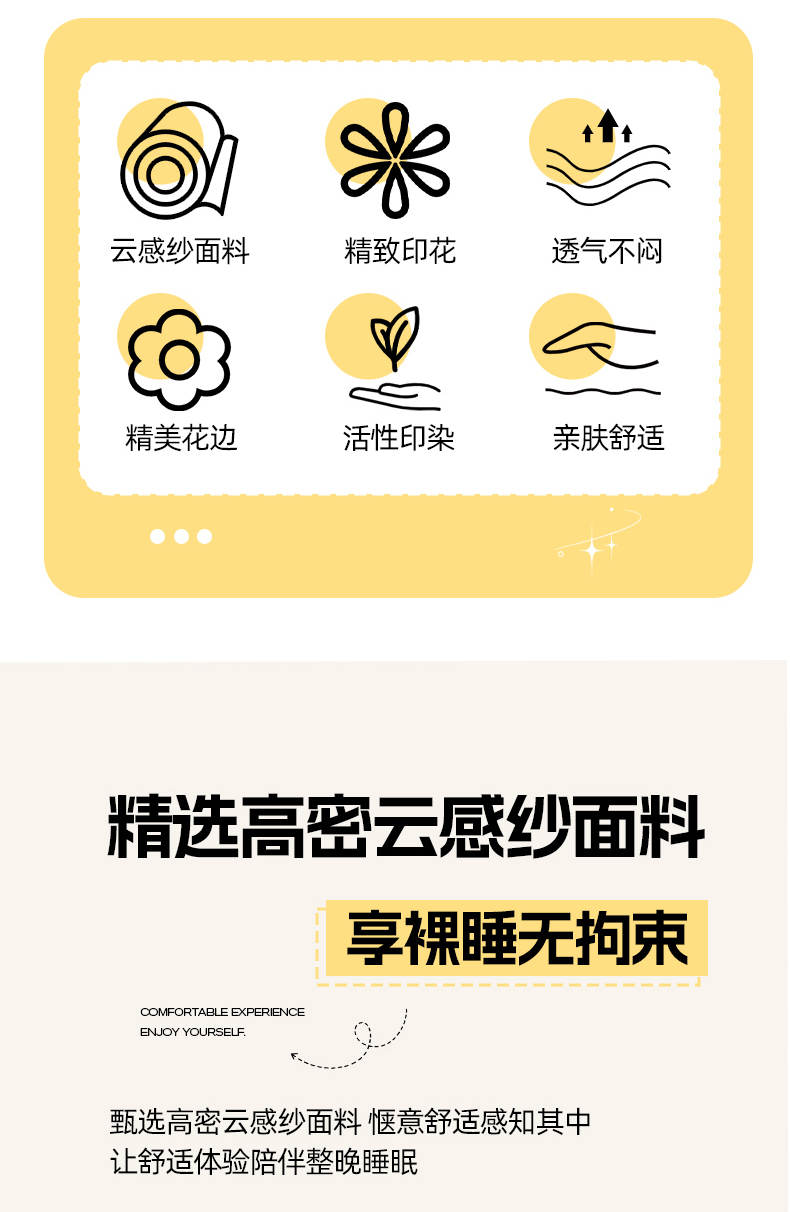 云感纱面料
精致印花
透气不闷
精美花边
活性印染
亲肤舒适

精选高密云感纱面料

享裸睡无拘束

COMFORTABLE EXPERIENCE
ENJOY YOURSELF.

甄选高密云感纱面料 惬意舒适感知其中
让舒适体验陪伴整晚睡眠