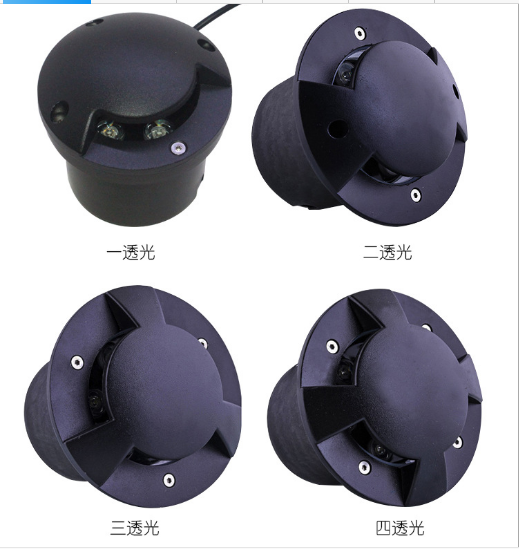 一透光

二透光

三透光

四透光