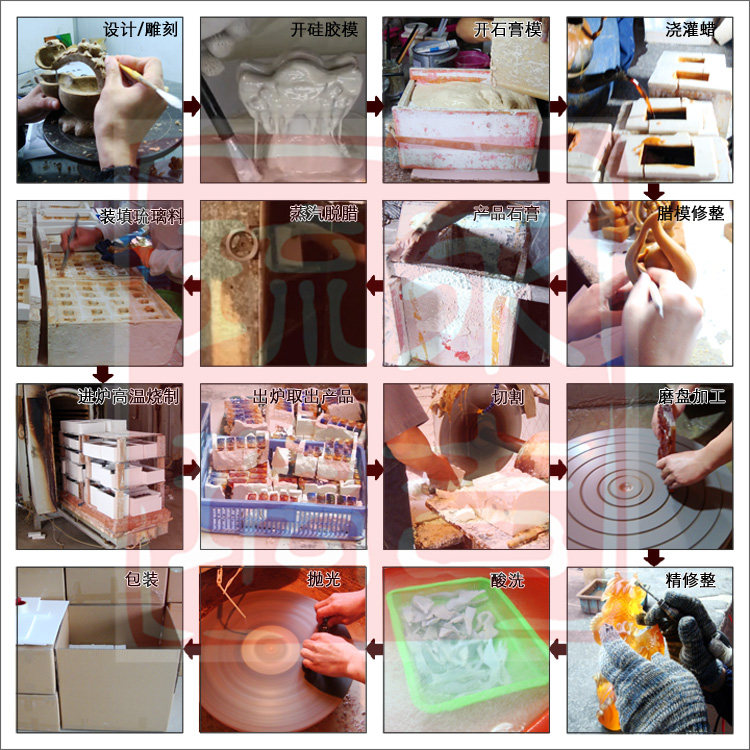 设计/雕刻

开硅胶模

开石膏模

浇灌蜡

腊模修整

产品石膏

蒸汽脱腊

装填琉璃料

进炉高温烧制

出炉取出产品

切割

磨盘加工

精修整

酸洗

抛光

包装