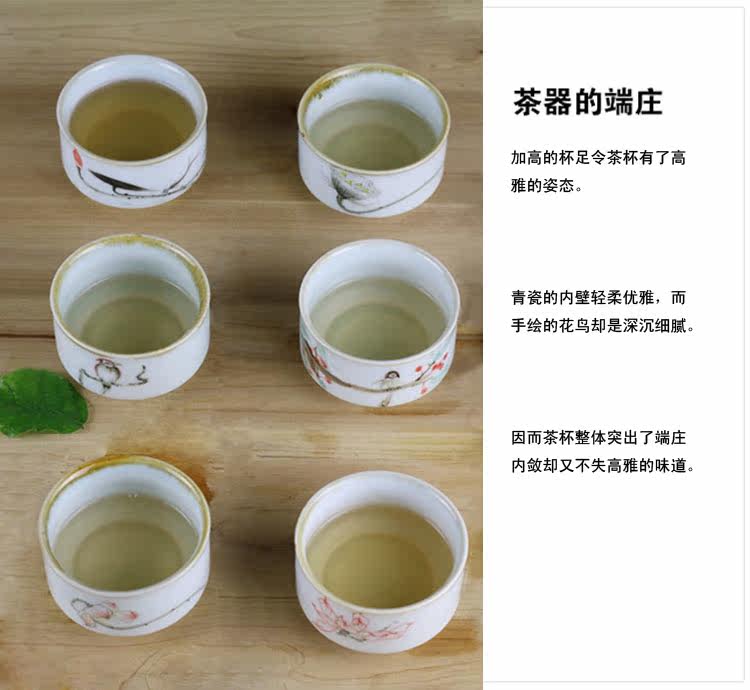 茶器的端庄

加高的杯足令茶杯有了高雅的姿态。

青瓷的内壁轻柔优雅，而手绘的花鸟却是深沉细腻。

因而茶杯整体突出了端庄内敛却又不失高雅的味道。