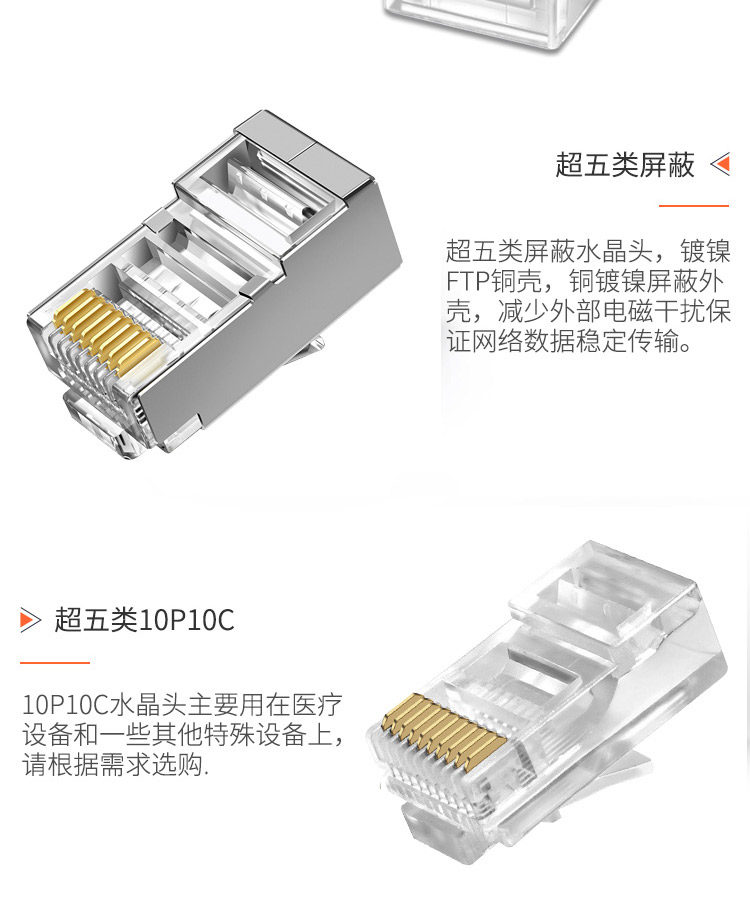 超五类屏蔽

超五类屏蔽水晶头，镀镍FTP铜壳，铜镀镍屏蔽外壳，减少外部电磁干扰保证网络数据稳定传输。

超五类10P10C

10P10C水晶头主要用在医疗设备和一些其他特殊设备上，请根据需求选购.