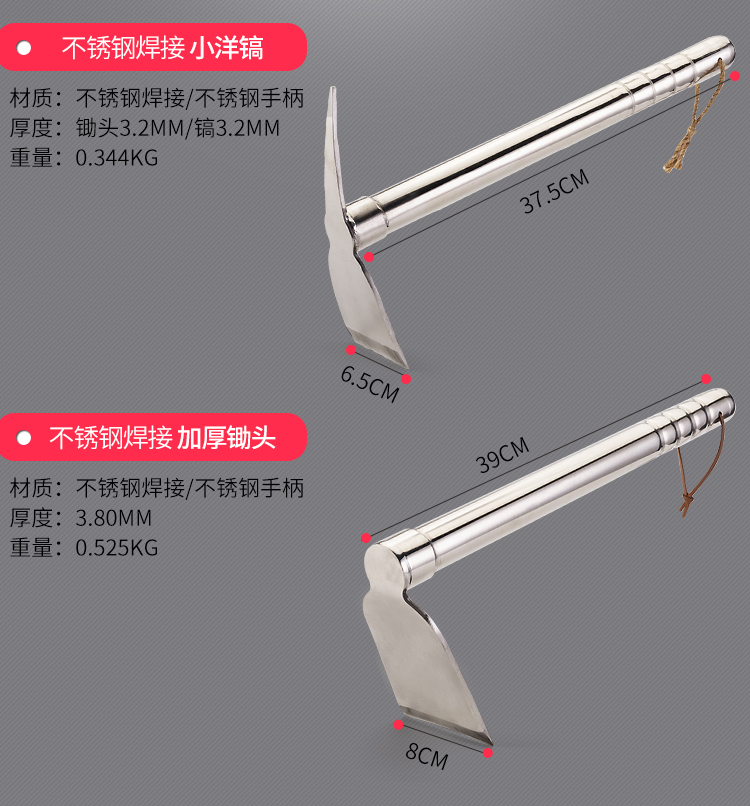 不锈钢焊接 小洋镐

材质：不锈钢焊接/不锈钢手柄
厚度：锄头3.2MM/镐3.2MM
重量：0.344KG

37.5CM

6.5CM

不锈钢焊接 加厚锄头

材质：不锈钢焊接/不锈钢手柄
厚度：3.80MM
重量：0.525KG

39CM

8CM