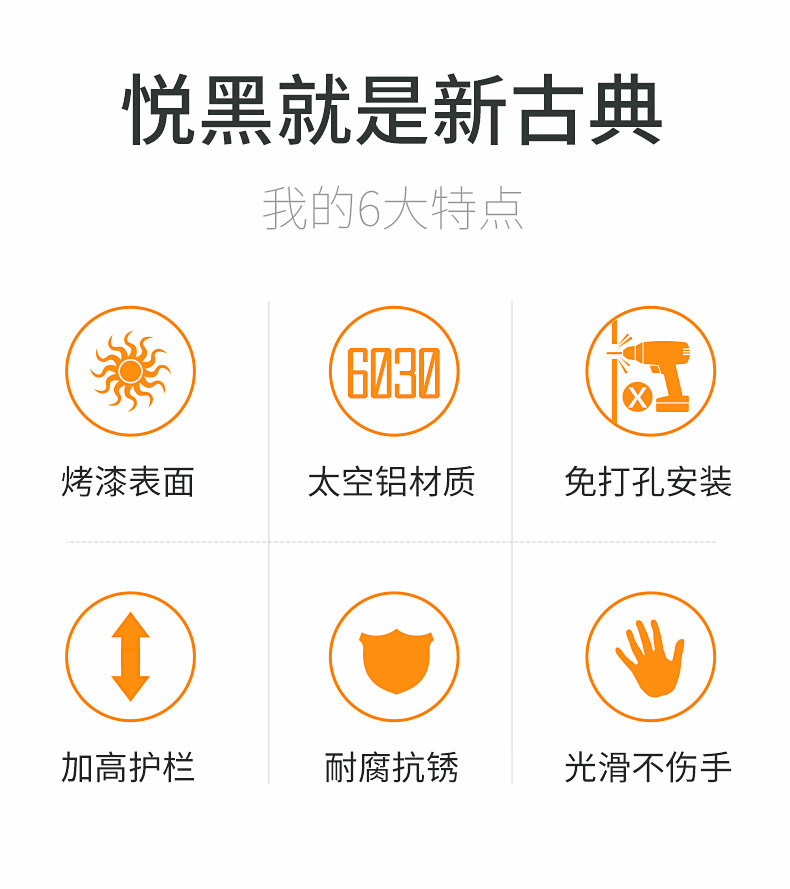 悦黑就是新古典

我的6大特点

6030

烤漆表面

太空铝材质

免打孔安装

加高护栏

耐腐抗锈

光滑不伤手