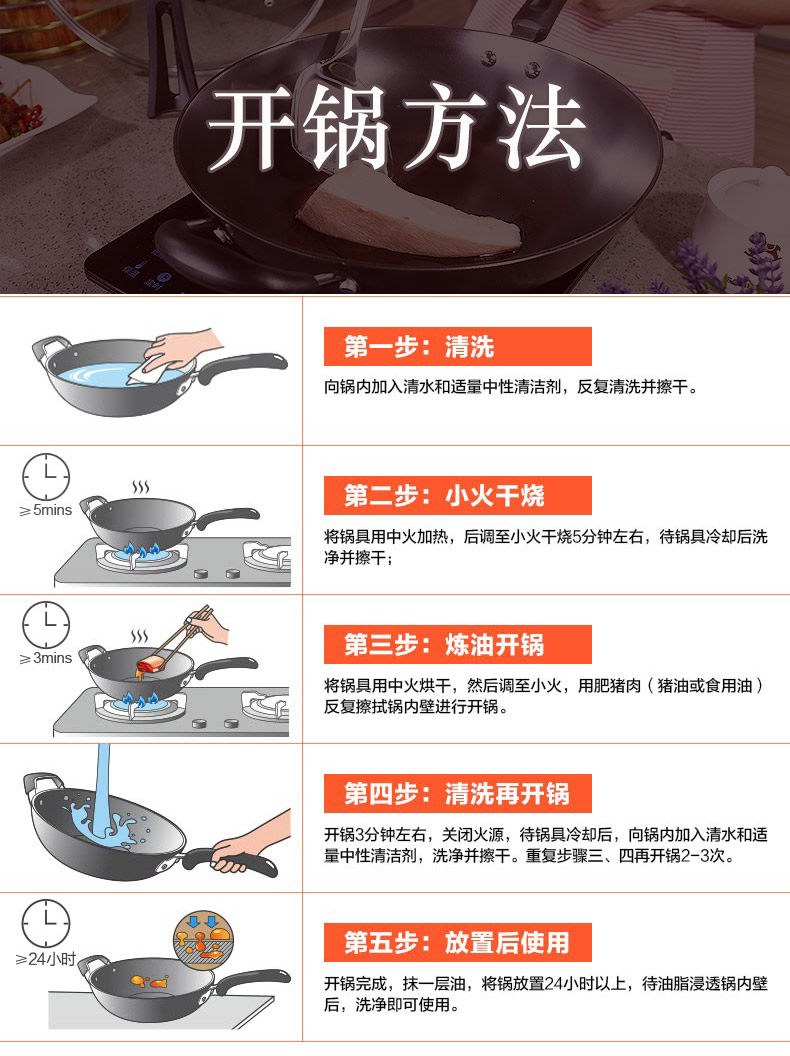 开锅方法

第一步：清洗

向锅内加入清水和适量中性清洁剂，反复清洗并擦干。

≥5mins

第二步：小火干烧

将锅具用中火加热，后调至小火干烧5分钟左右，待锅具冷却后洗净并擦干；

≥3mins

第三步：炼油开锅

将锅具用中火烘干，然后调至小火，用肥猪肉（猪油或食用油）反复擦拭锅内壁进行开锅。

第四步：清洗再开锅

开锅3分钟左右，关闭火源，待锅具冷却后，向锅内加入清水和适量中性清洁剂，洗净并擦干。重复步骤三、四再开锅2-3次。

≥24小时

第五步：放置后使用

开锅完成，抹一层油，将锅放置24小时以上，待油脂浸透锅内壁后，洗净即可使用。