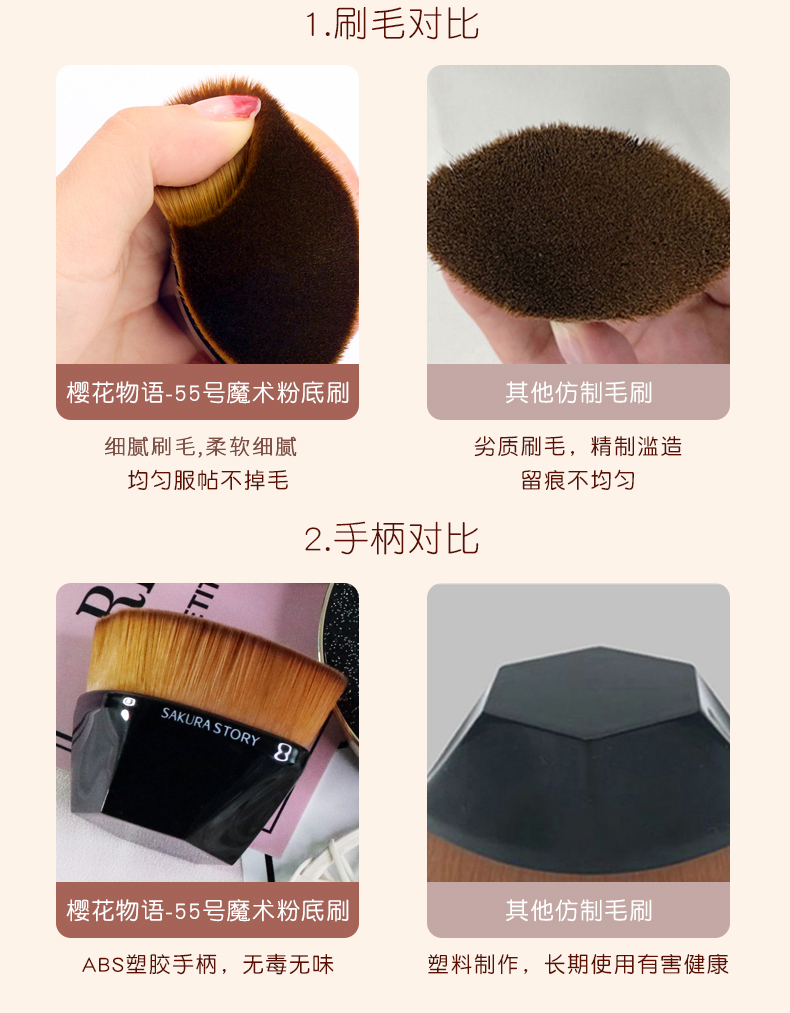 1.刷毛对比

樱花物语-55号魔术粉底刷

细腻刷毛,柔软细腻
均匀服帖不掉毛

其他仿制毛刷

劣质刷毛，精制滥造
留痕不均匀

2.手柄对比

SAKURA STORY

樱花物语-55号魔术粉底刷

ABS塑胶手柄，无毒无味

其他仿制毛刷

塑料制作，长期使用有害健康