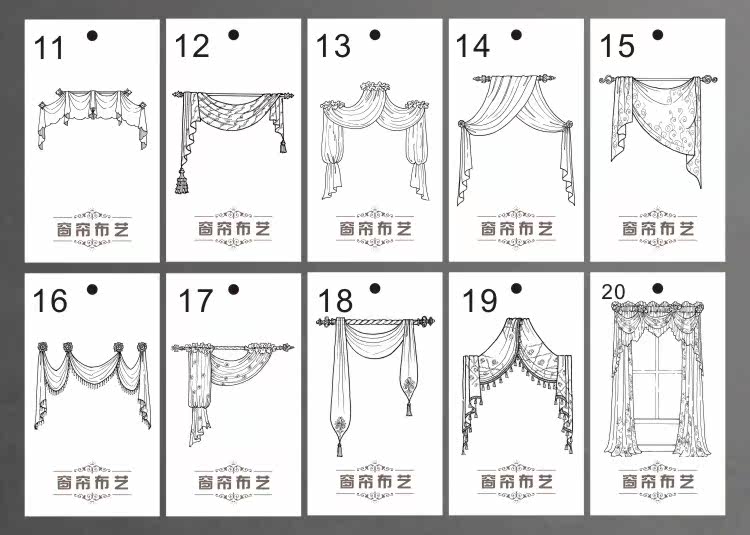 11

窗帘布艺

12

窗帘布艺

13

窗帘布艺

14

窗帘布艺

15

窗帘布艺

16

窗帘布艺

17

窗帘布艺

18

窗帘布艺

19

窗帘布艺

20

窗帘布艺