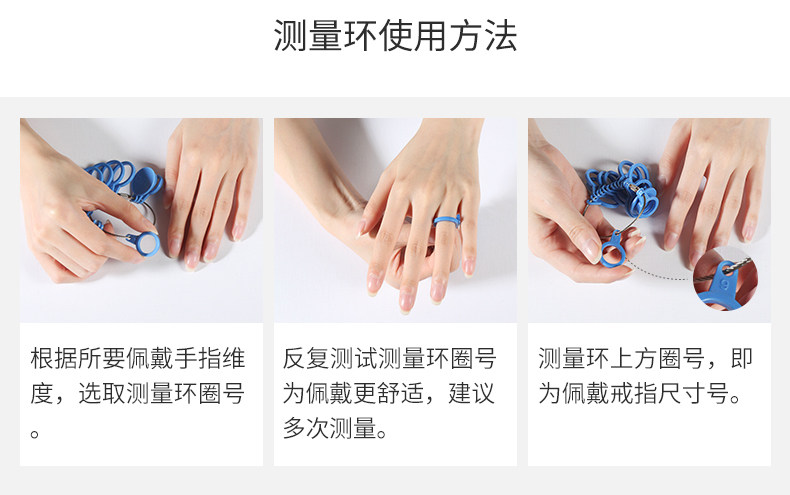 测量环使用方法

根据所要佩戴手指维度，选取测量环圈号。

反复测试测量环圈号为佩戴更舒适，建议多次测量。

测量环上方圈号，即为佩戴戒指尺寸号。