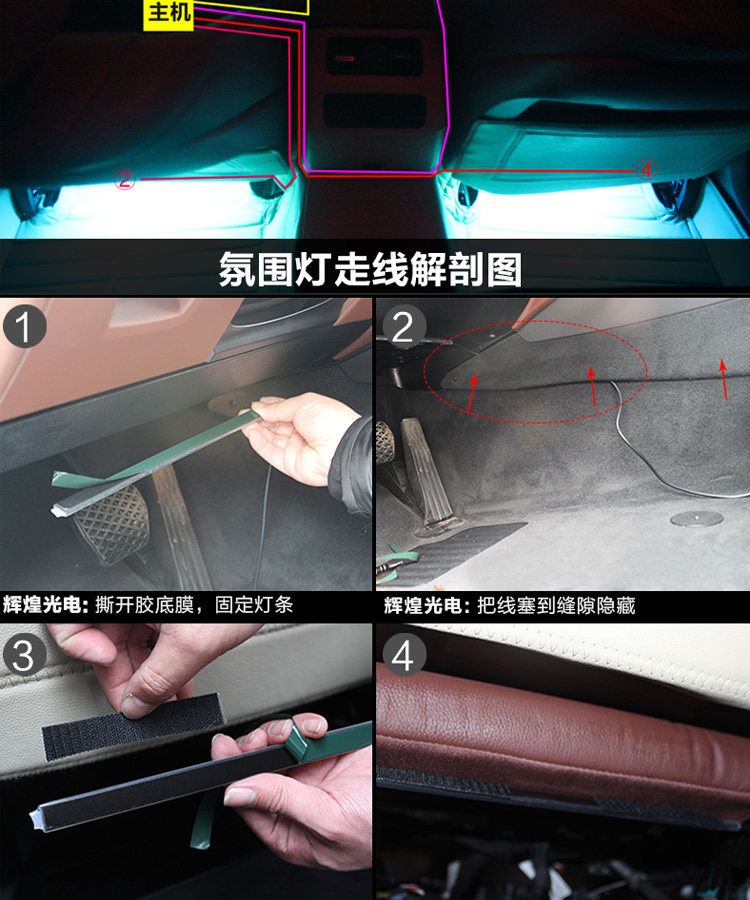 主机

②

④

氛围灯走线解剖图

1

2

辉煌光电：撕开胶底膜，固定灯条

辉煌光电：把线塞到缝隙隐藏

3

4