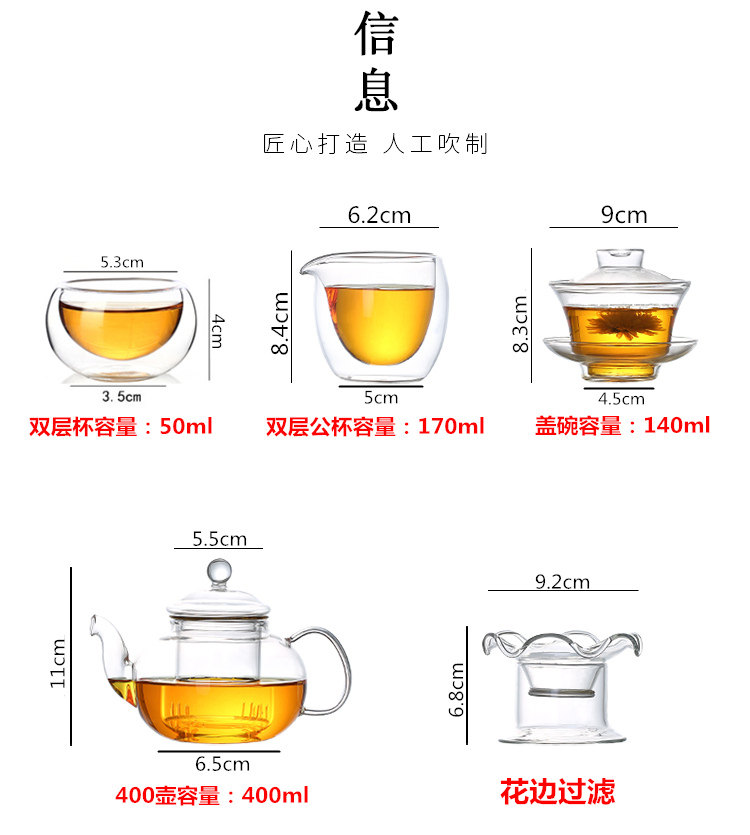 信
息

匠心打造 人工吹制

5.3cm
4cm
3.5cm
双层杯容量：50ml

6.2cm
8.4cm
5cm
双层公杯容量：170ml

9cm
8.3cm
4.5cm
盖碗容量：140ml

5.5cm
11cm
6.5cm
400壶容量：400ml

9.2cm
6.8cm
花边过滤