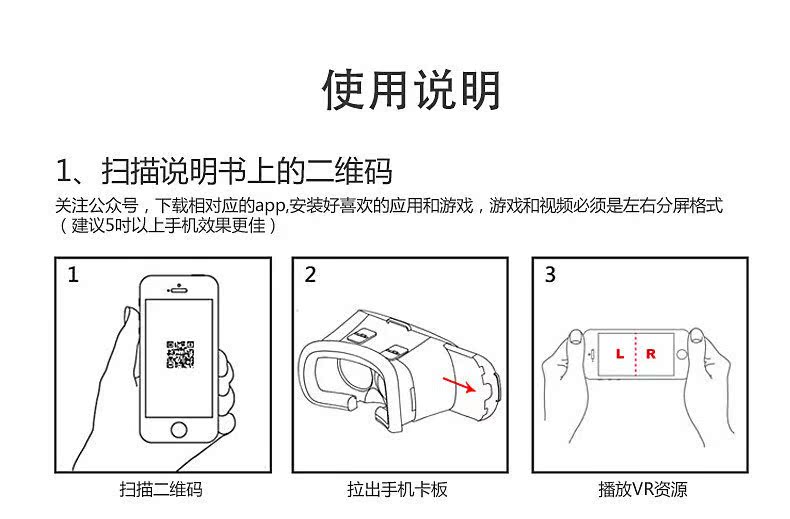 使用说明

1、扫描说明书上的二维码

关注公众号，下载相对应的app,安装好喜欢的应用和游戏，游戏和视频必须是左右分屏格式（建议5吋以上手机效果更佳）

1

扫描二维码

2

拉出手机卡板

3

L

R

播放VR资源