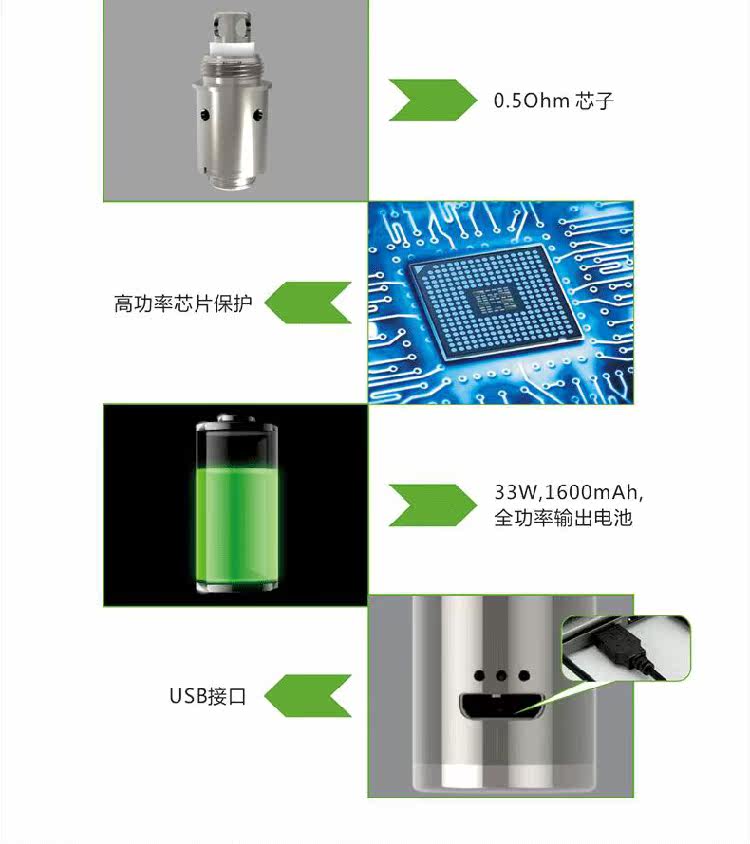 0.5Ohm 芯子

高功率芯片保护

33W,1600mAh,
全功率输出电池

USB接口