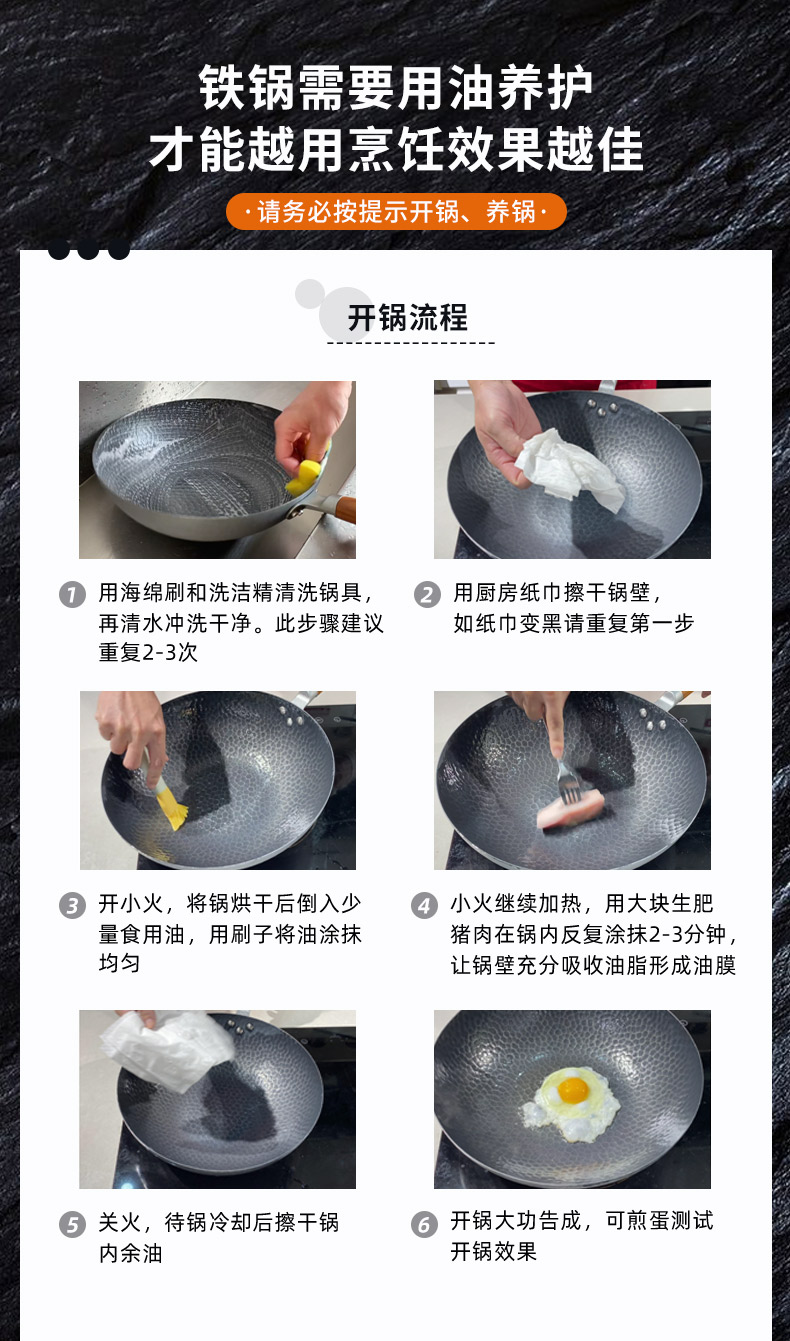 铁锅需要用油养护
才能越用烹饪效果越佳

·请务必按提示开锅、养锅·

开锅流程

1 用海绵刷和洗洁精清洗锅具，再清水冲洗干净。此步骤建议重复2-3次

2 用厨房纸巾擦干锅壁，如纸巾变黑请重复第一步

3 开小火，将锅烘干后倒入少量食用油，用刷子将油涂抹均匀

4 小火继续加热，用大块生肥猪肉在锅内反复涂抹2-3分钟，让锅壁充分吸收油脂形成油膜

5 关火，待锅冷却后擦干锅内余油

6 开锅大功告成，可煎蛋测试开锅效果