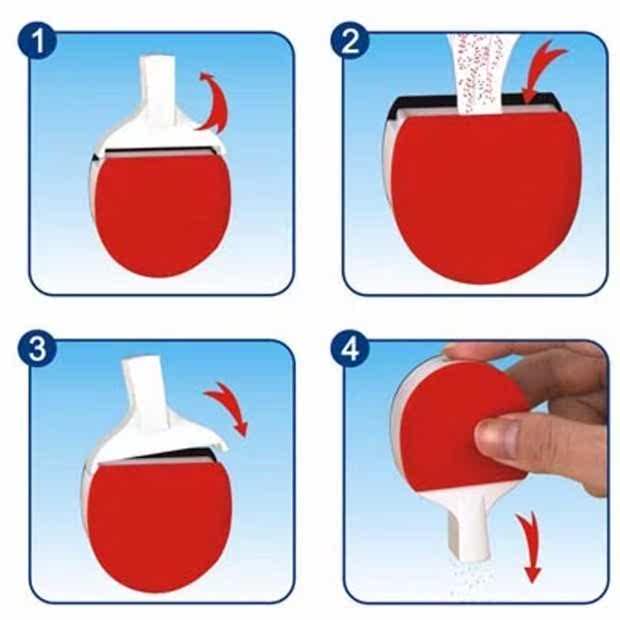 1

2

3

4