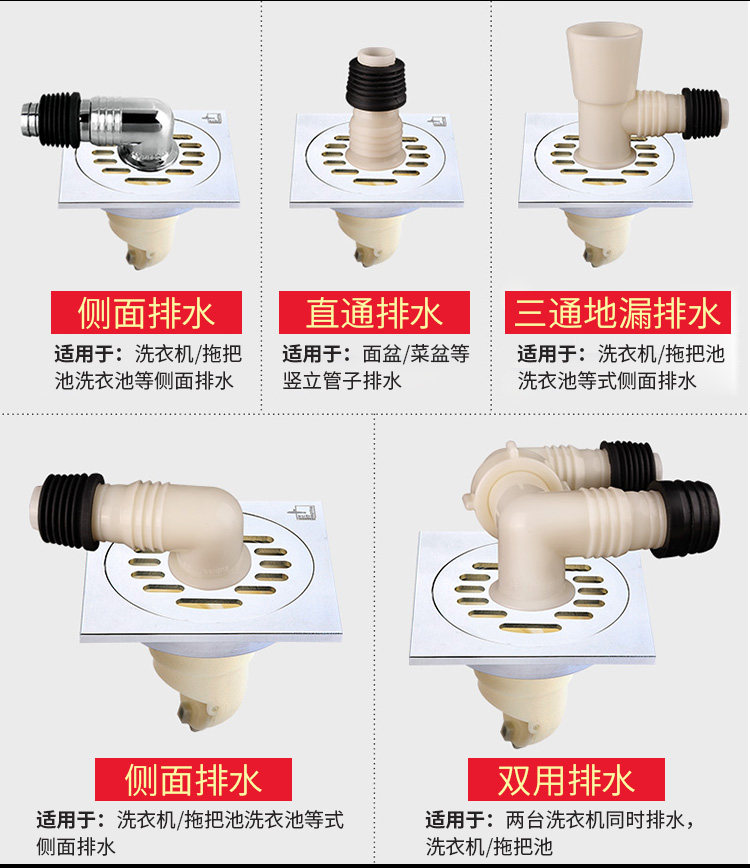 侧面排水

适用于：洗衣机/拖把池洗衣池等侧面排水

直通排水

适用于：面盆/菜盆等竖立管子排水

三通地漏排水

适用于：洗衣机/拖把池洗衣池等式侧面排水

侧面排水

适用于：洗衣机/拖把池洗衣池等式侧面排水

双用排水

适用于：两台洗衣机同时排水，洗衣机/拖把池