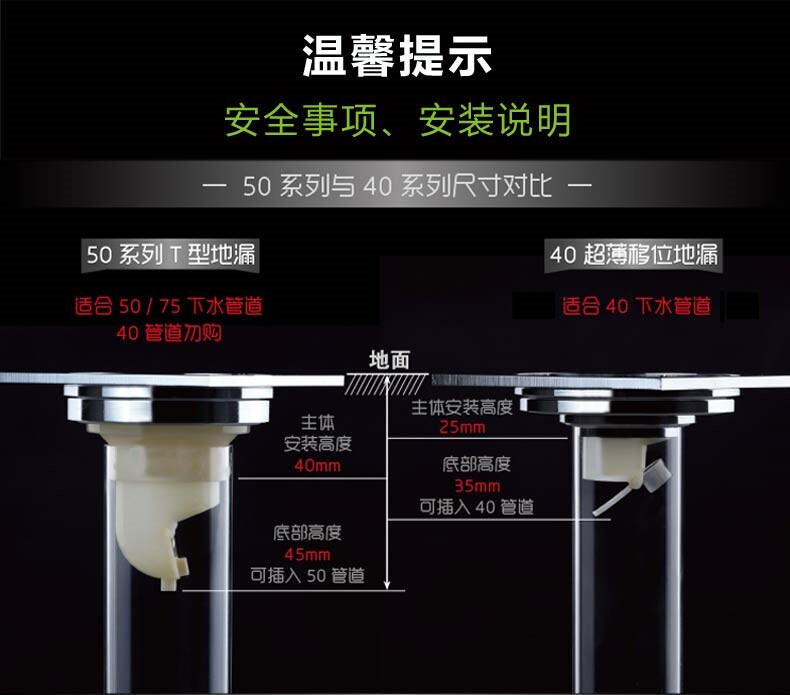 温馨提示

安全事项、安装说明

— 50 系列与 40 系列尺寸对比 —

50 系列 T 型地漏

适合 50 / 75 下水管道
40 管道勿购

40 超薄移位地漏

适合 40 下水管道

地面

主体
安装高度
40mm

底部高度
45mm
可插入 50 管道

主体安装高度
25mm

底部高度
35mm
可插入 40 管道