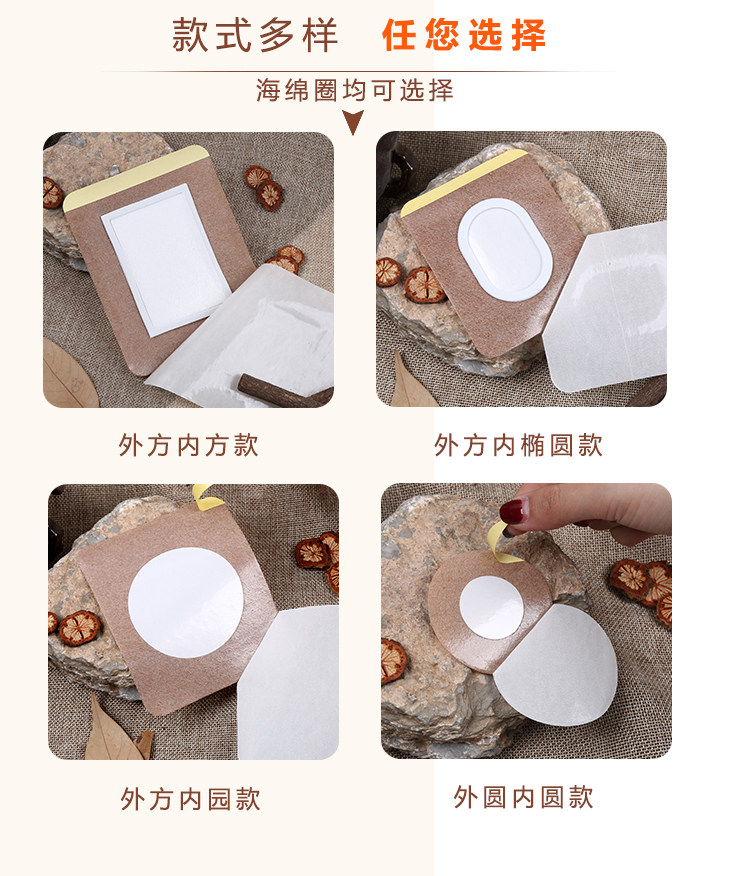 款式多样 任您选择

海绵圈均可选择

外方内方款

外方内椭圆款

外方内园款

外圆内圆款