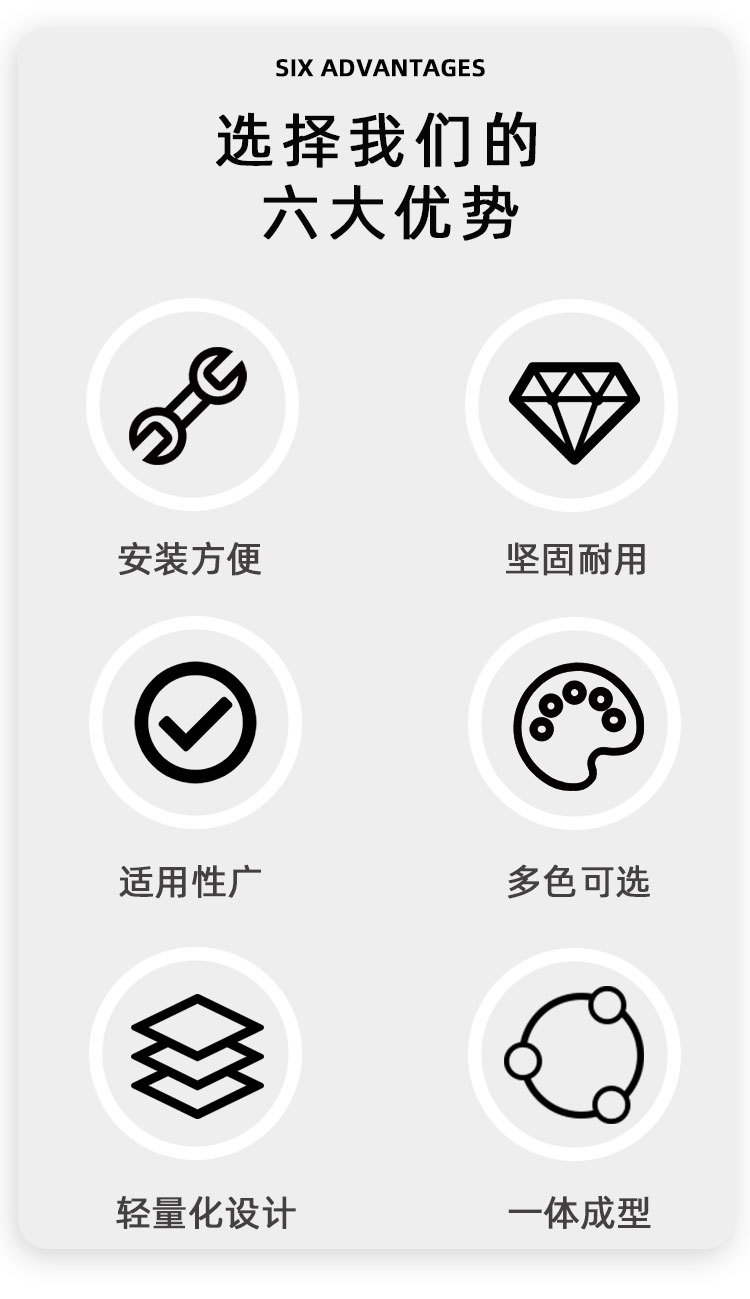 SIX ADVANTAGES

选择我们的
六大优势

安装方便

坚固耐用

适用性广

多色可选

轻量化设计

一体成型