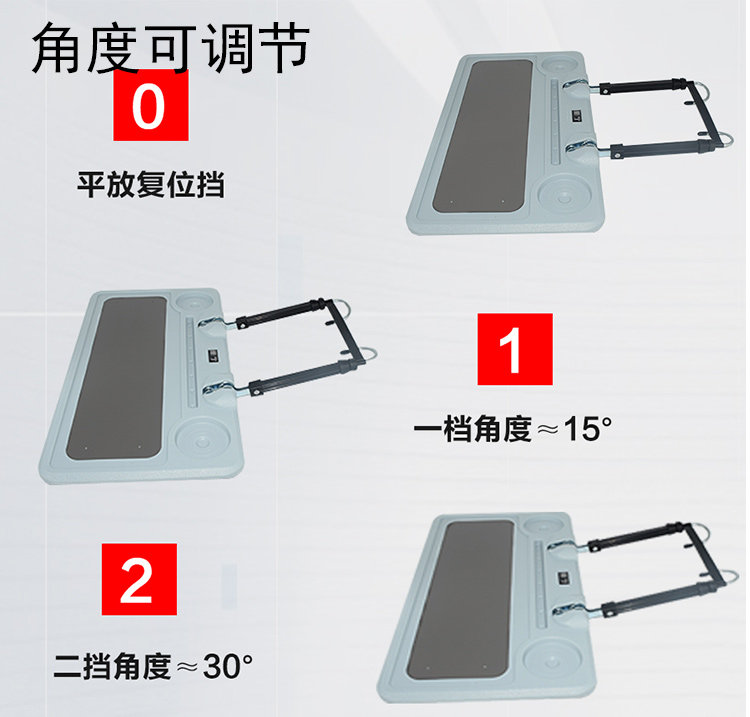 角度可调节

0

平放复位挡

1

一档角度≈15°

2

二挡角度≈30°