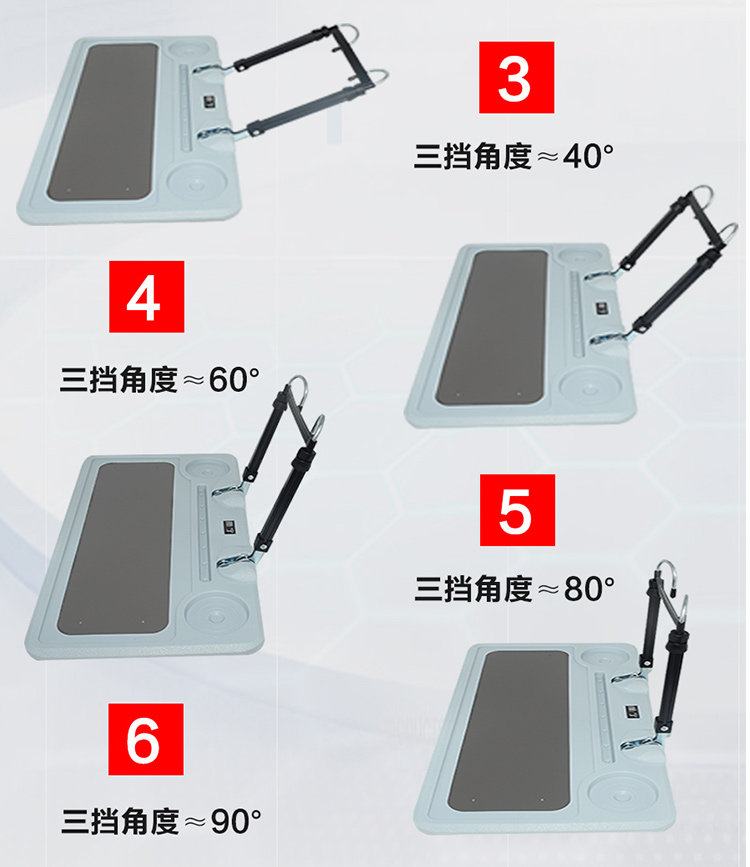 3

三挡角度≈40°

4

三挡角度≈60°

5

三挡角度≈80°

6

三挡角度≈90°